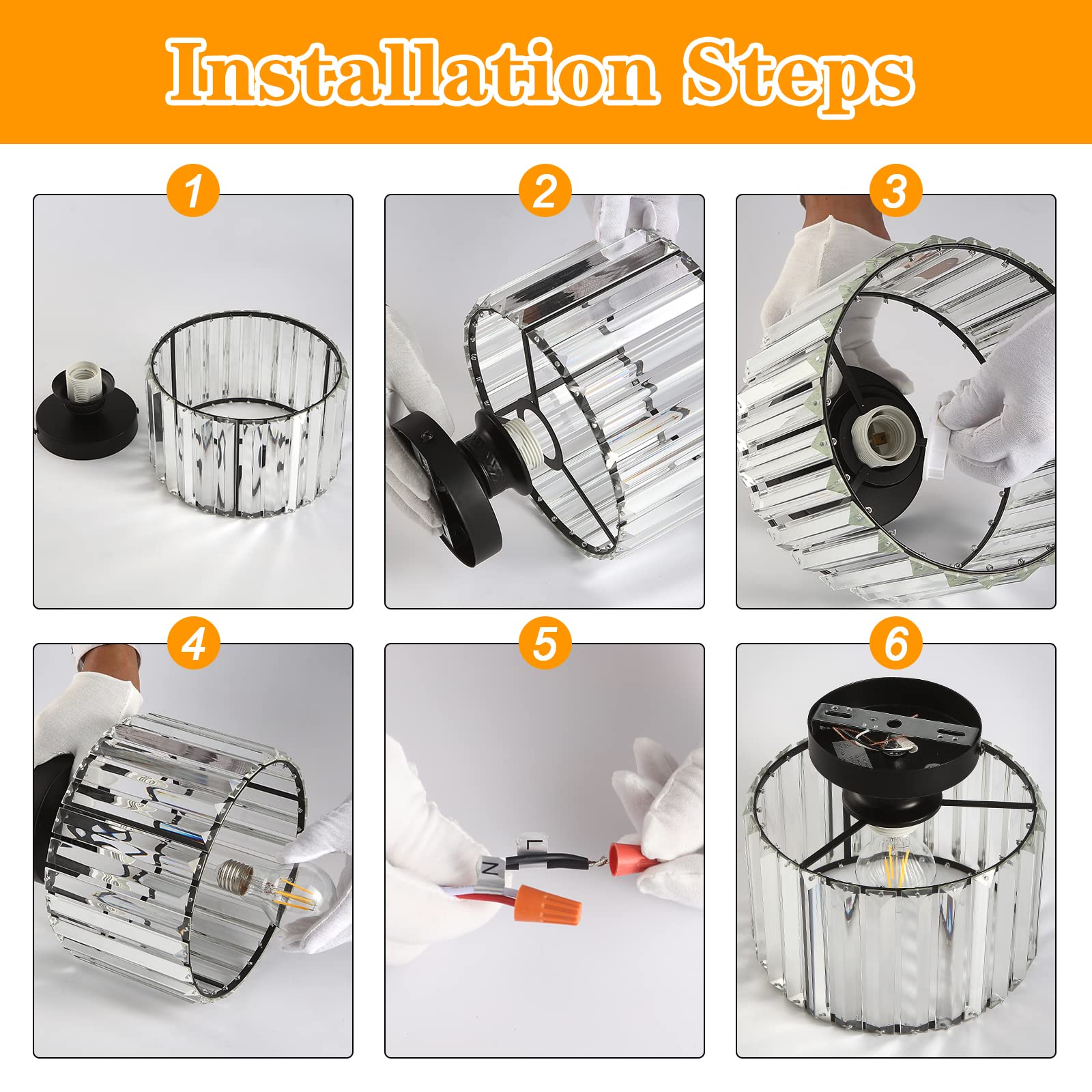 Installation Steps

1

2

3

4

5

L

N

6