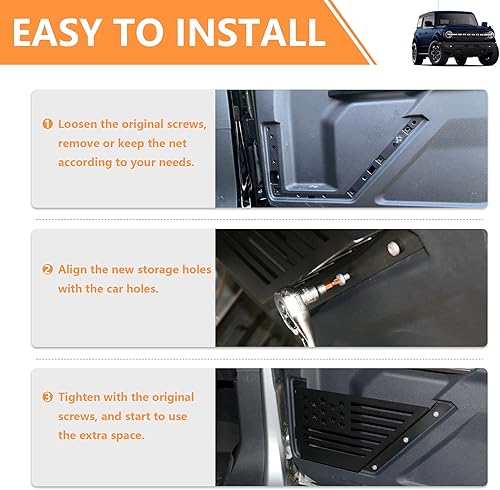 EASY TO INSTALL

❶ Loosen the original screws, remove or keep the net according to your needs.

❷ Align the new storage holes with the car holes.

❸ Tighten with the original screws, and start to use the extra space.