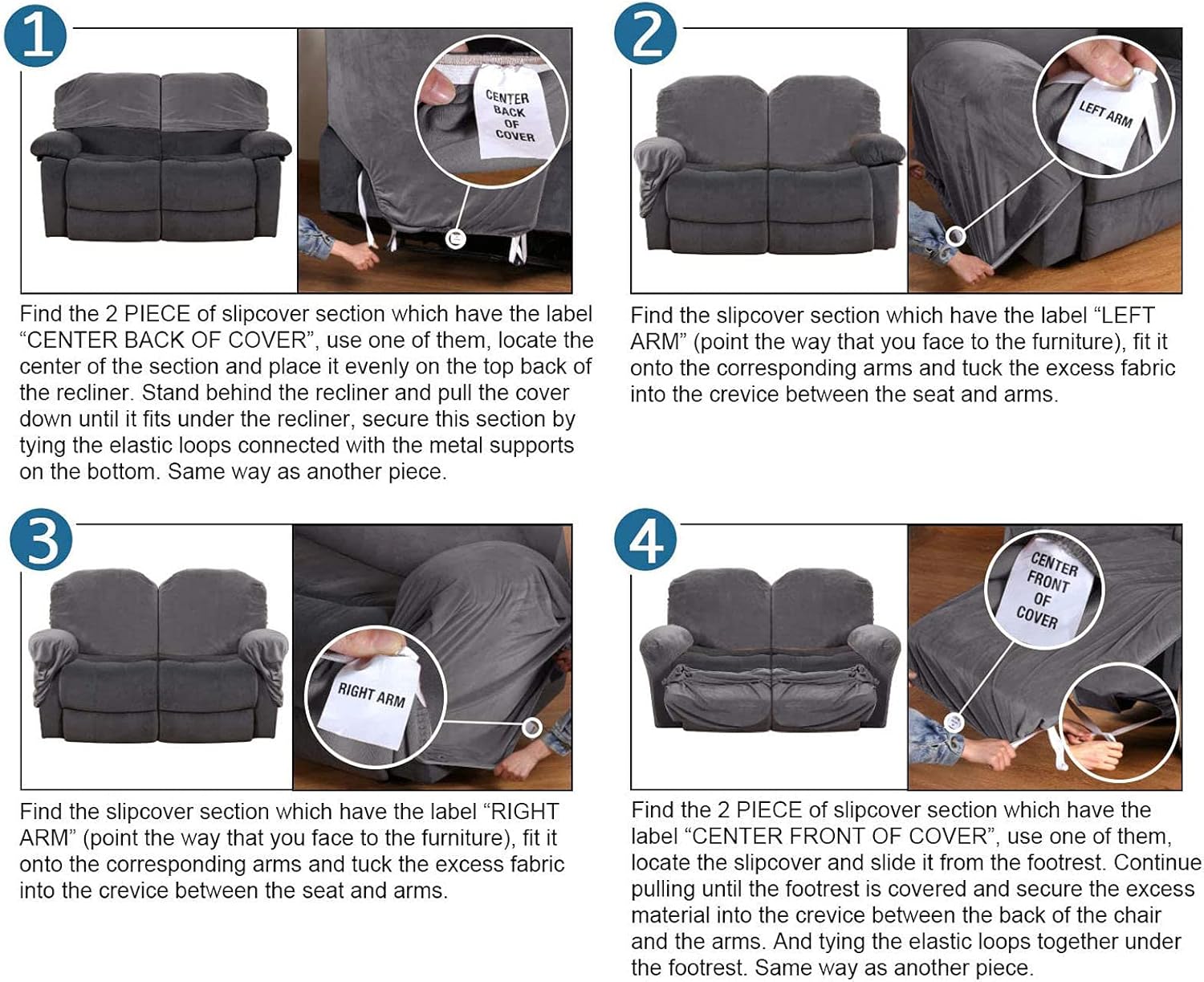 1

CENTER BACK OF COVER

Find the 2 PIECE of slipcover section which have the label “CENTER BACK OF COVER”, use one of them, locate the center of the section and place it evenly on the top back of the recliner. Stand behind the recliner and pull the cover down until it fits under the recliner, secure this section by tying the elastic loops connected with the metal supports on the bottom. Same way as another piece.

2

LEFT ARM

Find the slipcover section which have the label “LEFT ARM” (point the way that you face to the furniture), fit it onto the corresponding arms and tuck the excess fabric into the crevice between the seat and arms.

3

RIGHT ARM

Find the slipcover section which have the label “RIGHT ARM” (point the way that you face to the furniture), fit it onto the corresponding arms and tuck the excess fabric into the crevice between the seat and arms.

4

CENTER FRONT OF COVER

Find the 2 PIECE of slipcover section which have the label “CENTER FRONT OF COVER”, use one of them, locate the slipcover and slide it from the footrest. Continue pulling until the footrest is covered and secure the excess material into the crevice between the back of the chair and the arms. And tying the elastic loops together under the footrest. Same way as another piece.