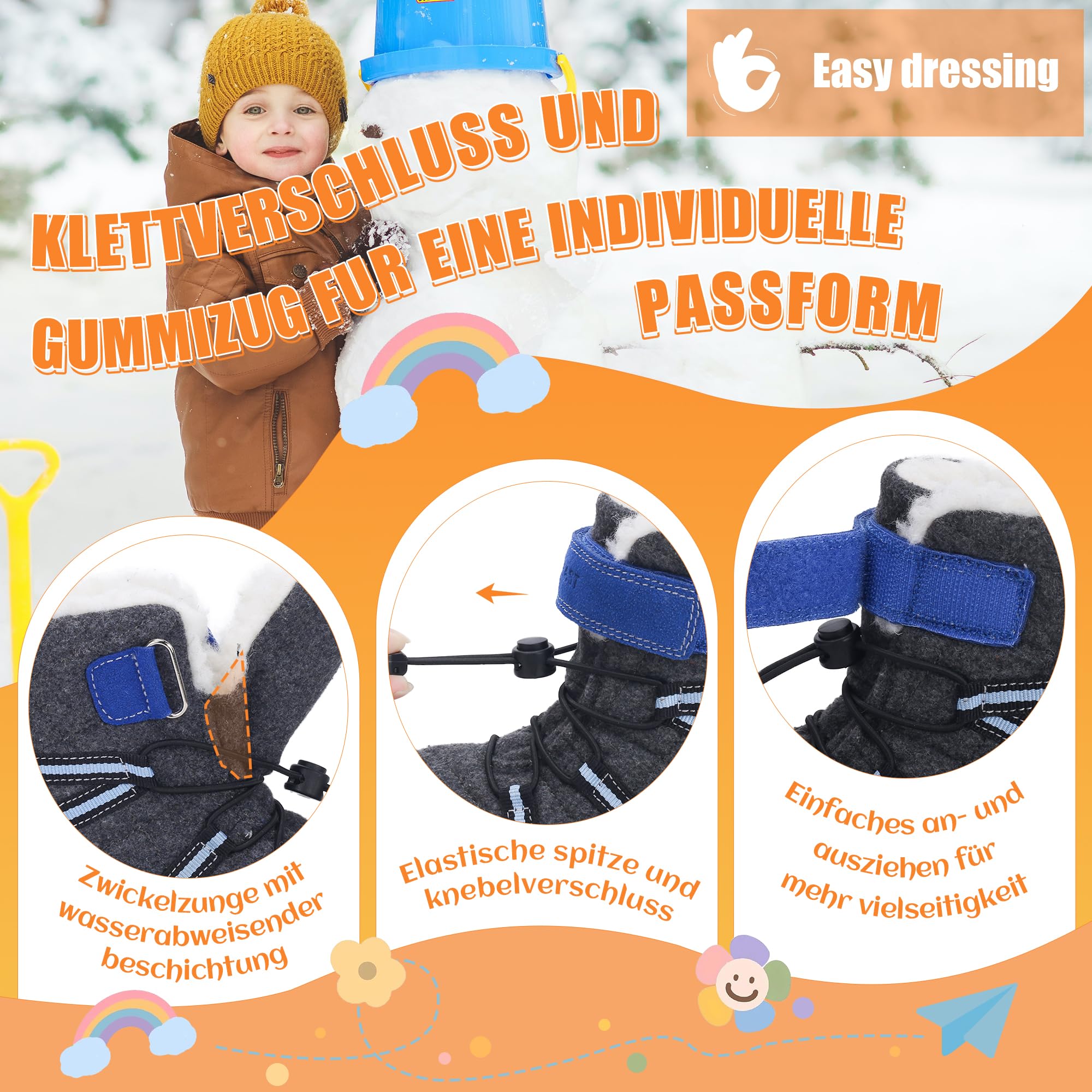 Easy dressing

KLETTVERSCHLUSS UND GUMMIZUG FUR EINE INDIVIDUELLE PASSFORM

Zwickelzunge mit wasserabweisender beschichtung

Elastische spitze und knebelverschluss

Einfaches an- und ausziehen für mehr vielseitigkeit