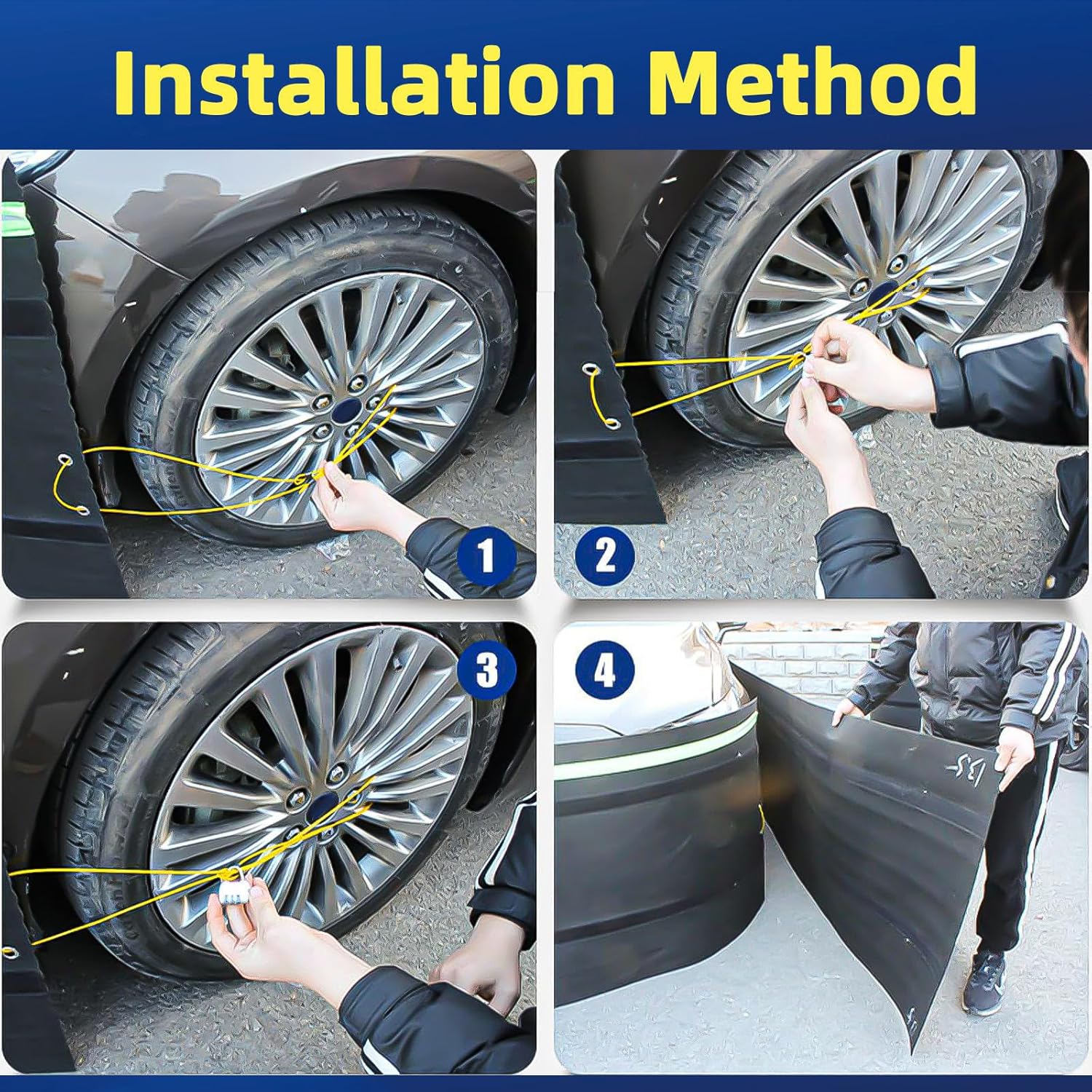 Installation Method

1

2

3

4