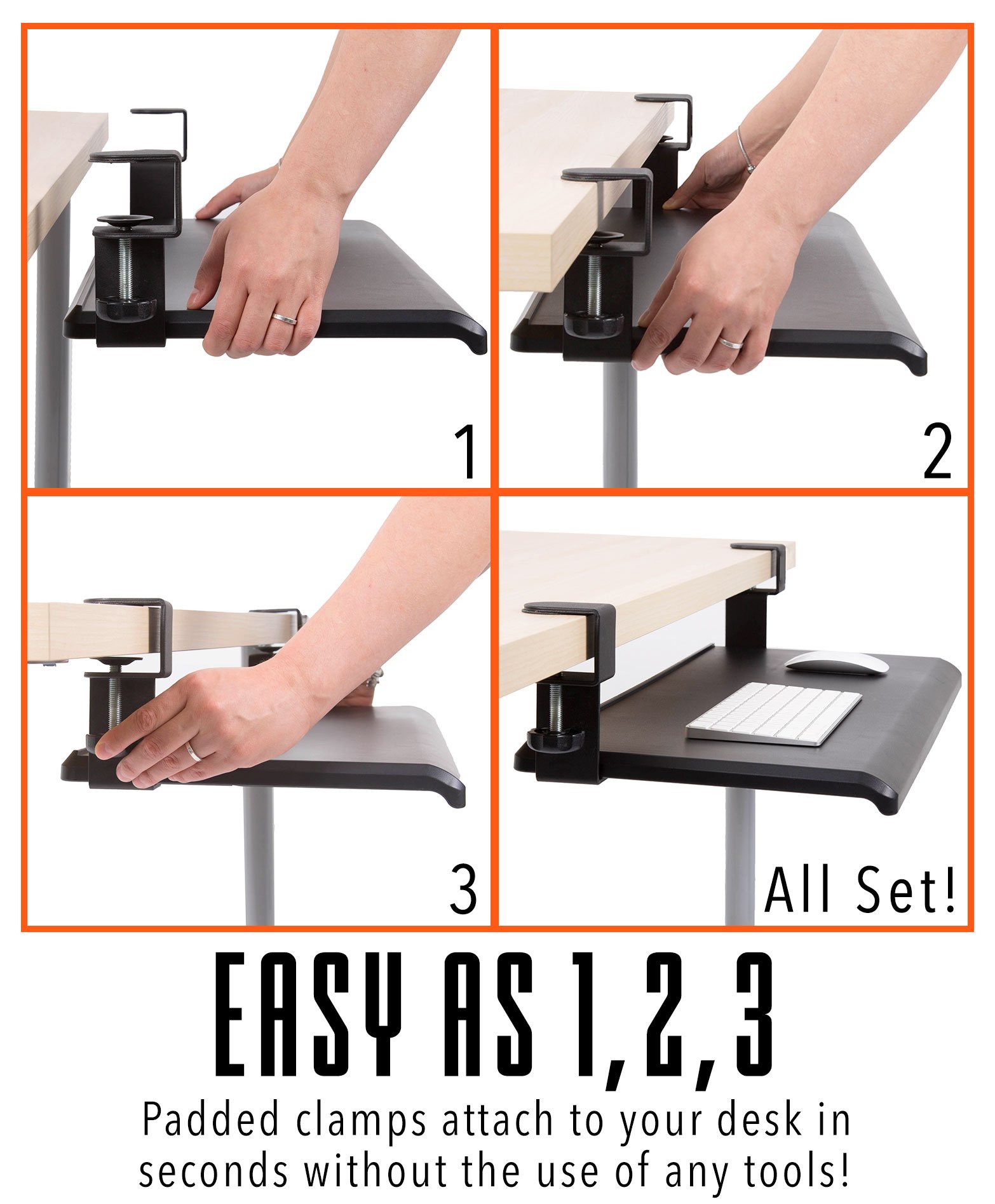 1

2

3

All Set!

EASY AS 1, 2, 3

Padded clamps attach to your desk in seconds without the use of any tools!