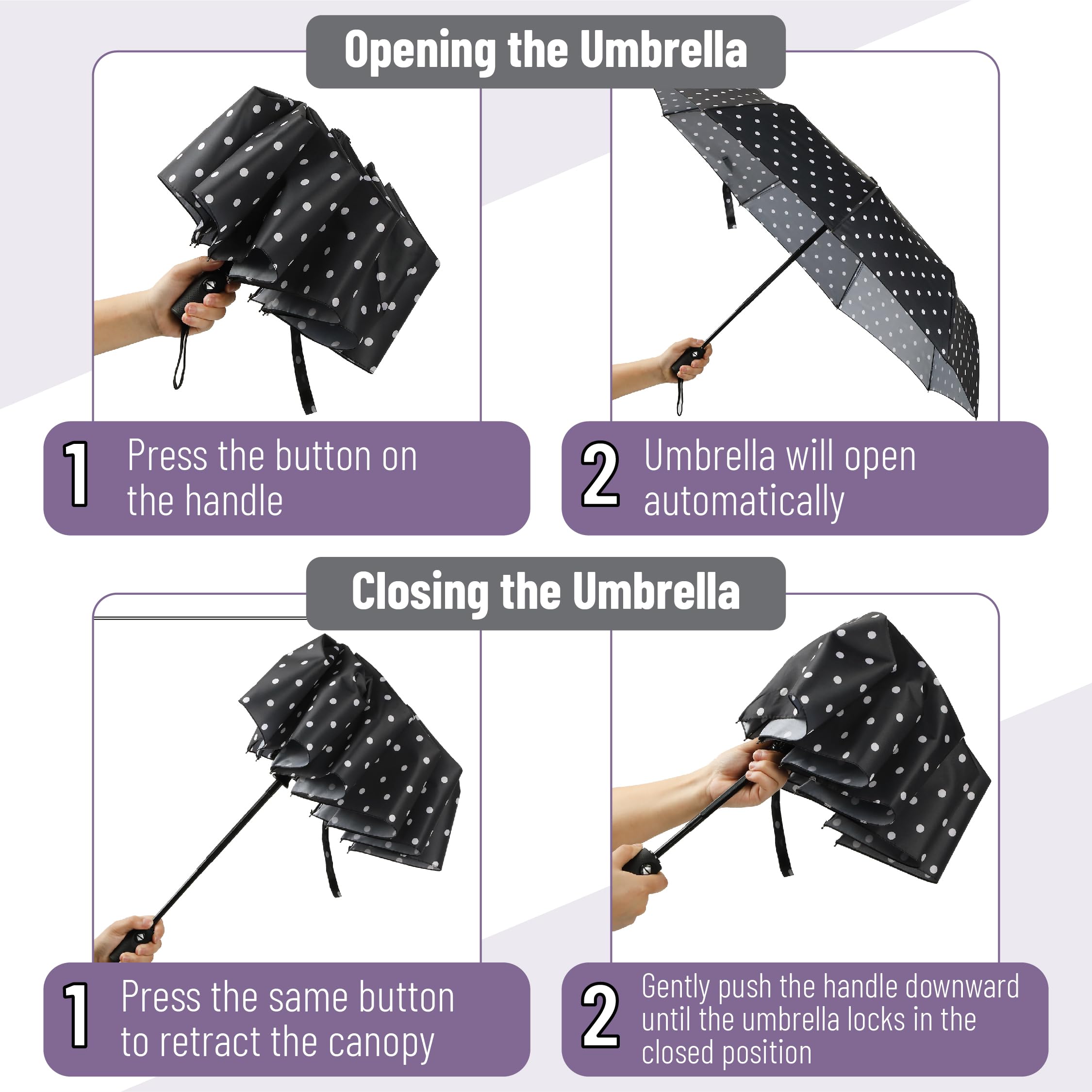 Opening the Umbrella

1 Press the button on the handle

2 Umbrella will open automatically

Closing the Umbrella

1 Press the same button to retract the canopy

2 Gently push the handle downward until the umbrella locks in the closed position