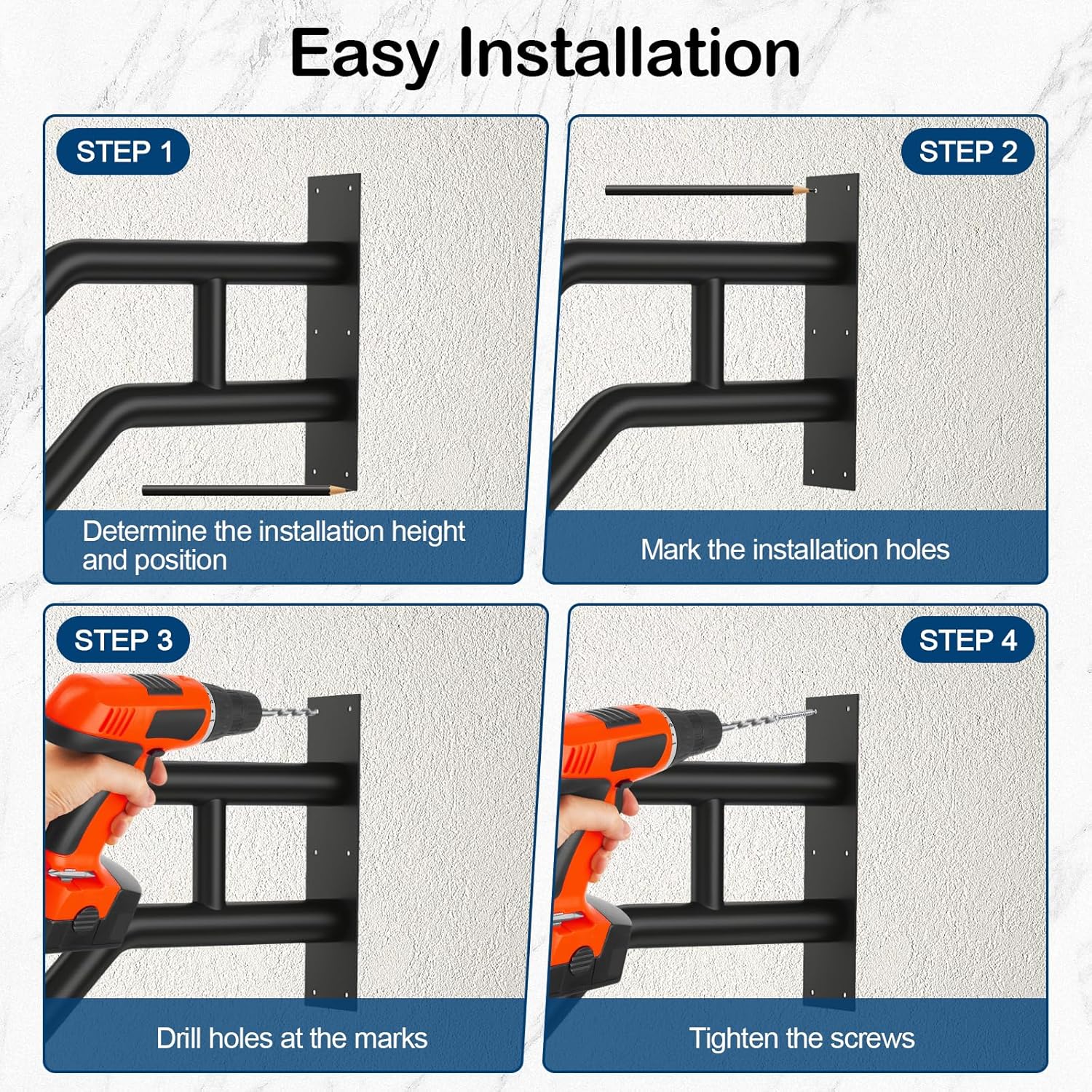 Easy Installation

STEP 1

Determine the installation height and position

STEP 2

Mark the installation holes

STEP 3

Drill holes at the marks

STEP 4

Tighten the screws