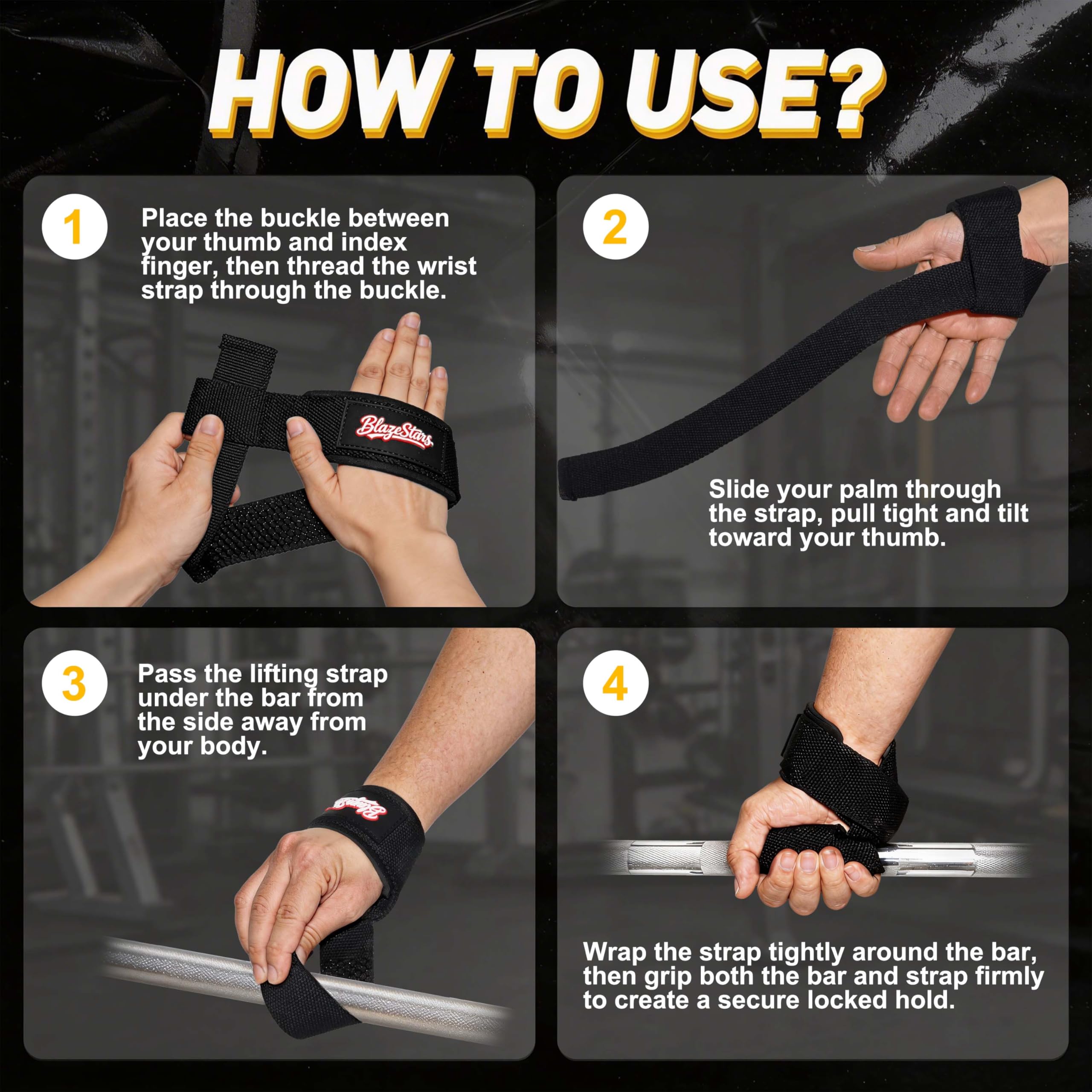 HOW TO USE?

1

Place the buckle between your thumb and index finger, then thread the wrist strap through the buckle.

BlazeStars

2

Slide your palm through the strap, pull tight and tilt toward your thumb.

3

Pass the lifting strap under the bar from the side away from your body.

BlazeStars

4

Wrap the strap tightly around the bar, then grip both the bar and strap firmly to create a secure locked hold.