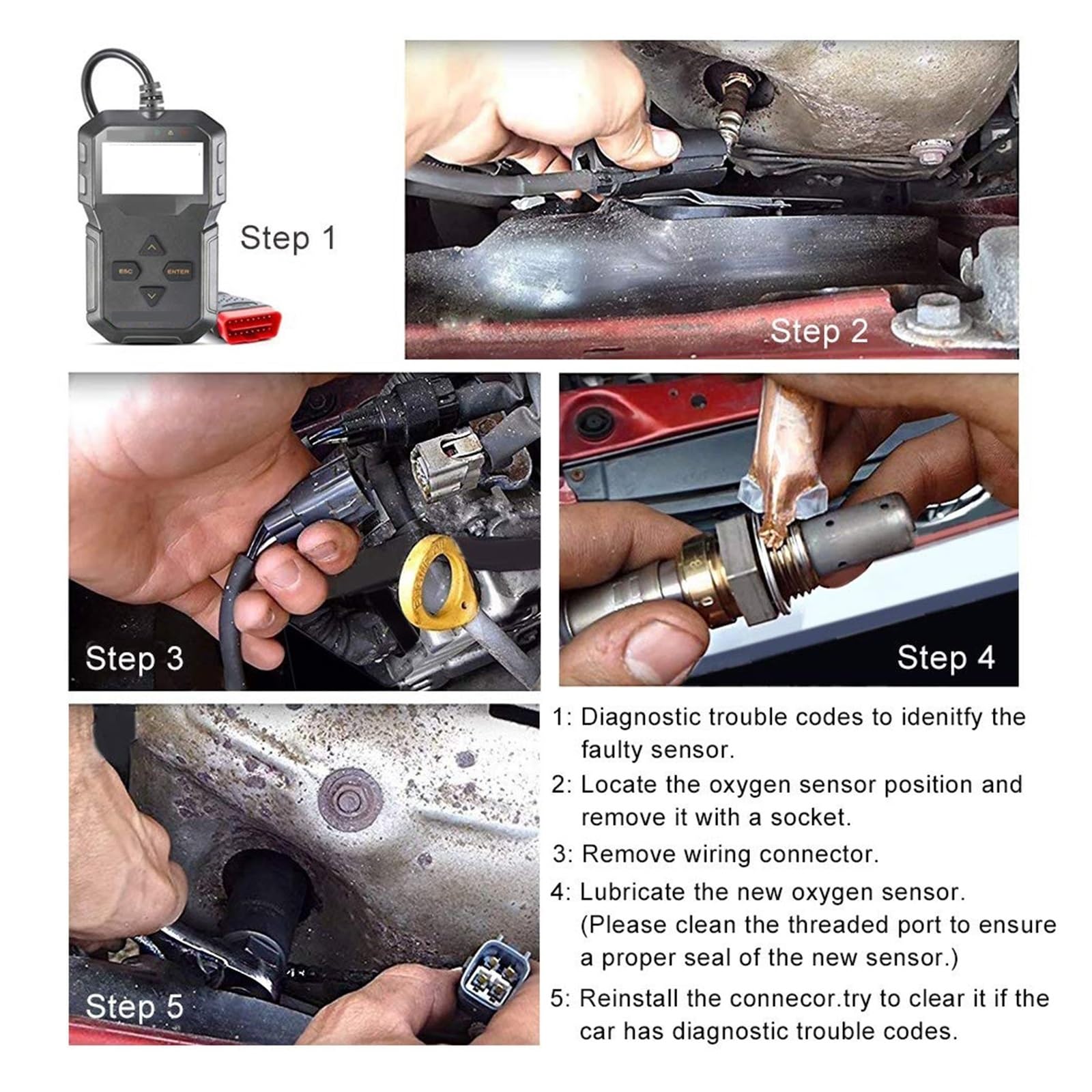 ESC
ENTER
Step 1

Step 2

Step 3

Step 4

Step 5

1: Diagnostic trouble codes to idenitfy the faulty sensor.

2: Locate the oxygen sensor position and remove it with a socket.

3: Remove wiring connector.

4: Lubricate the new oxygen sensor. (Please clean the threaded port to ensure a proper seal of the new sensor.)

5: Reinstall the connecor.try to clear it if the car has diagnostic trouble codes.