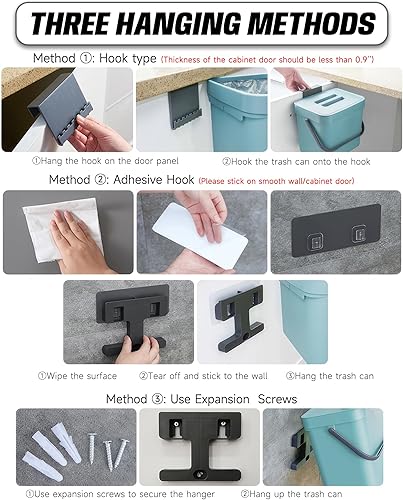 THREE HANGING METHODS

Method ①: Hook type (Thickness of the cabinet door should be less than 0.9'')

①Hang the hook on the door panel

②Hook the trash can onto the hook

Method ②: Adhesive Hook (Please stick on smooth wall/cabinet door)

①Wipe the surface

②Tear off and stick to the wall

③Hang the trash can

Method ③: Use Expansion Screws

①Use expansion screws to secure the hanger

②Hang up the trash can