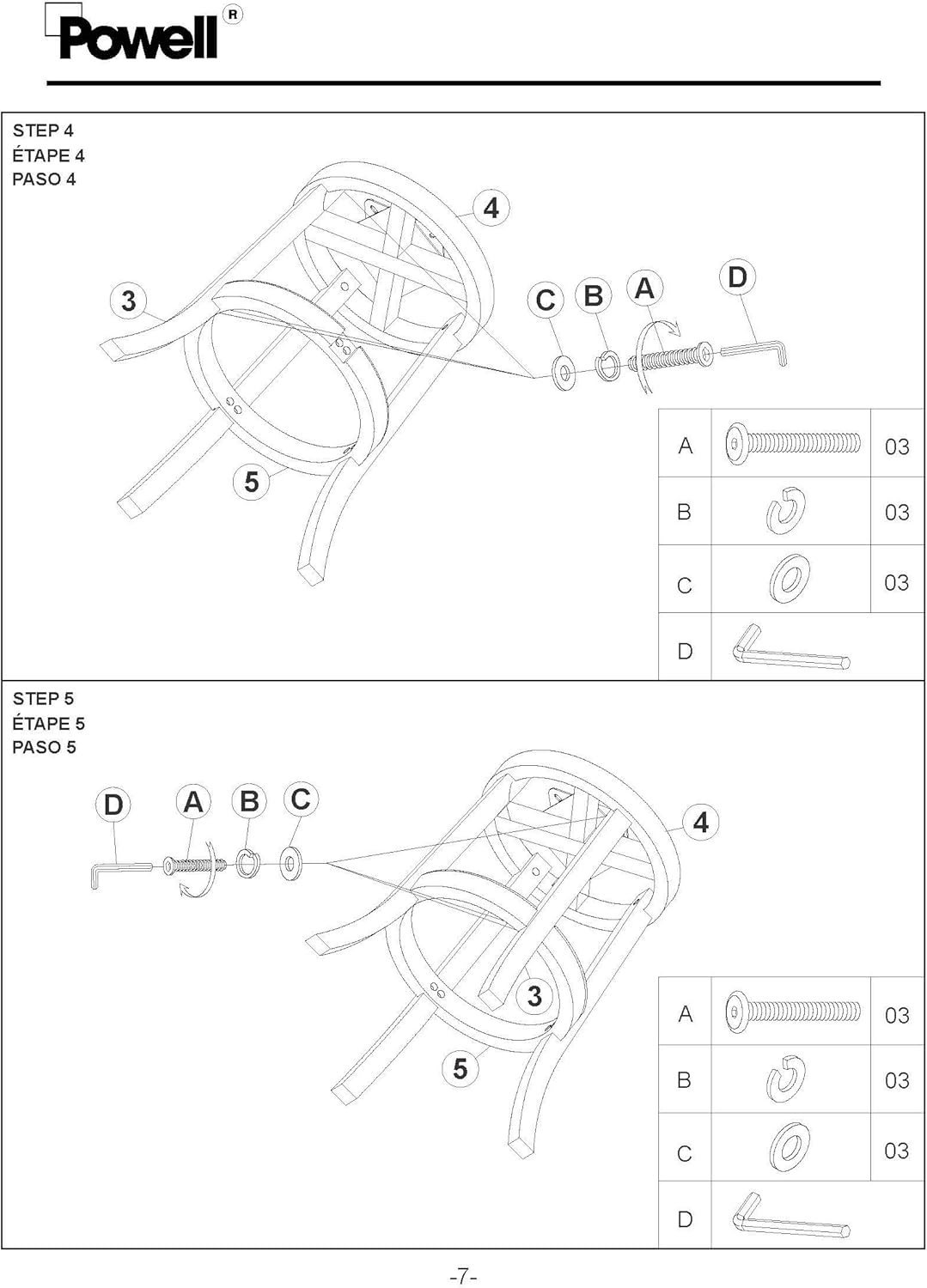 Powell R

STEP 4
ÉTAPE 4
PASO 4

4
3
C B A
D
5

| A | | 03 |
|---|---|---|
| B | | 03 |
| C | | 03 |
| D | | |

STEP 5
ÉTAPE 5
PASO 5

D A B C
4
3
5

| A | | 03 |
|---|---|---|
| B | | 03 |
| C | | 03 |
| D | | |

-7-