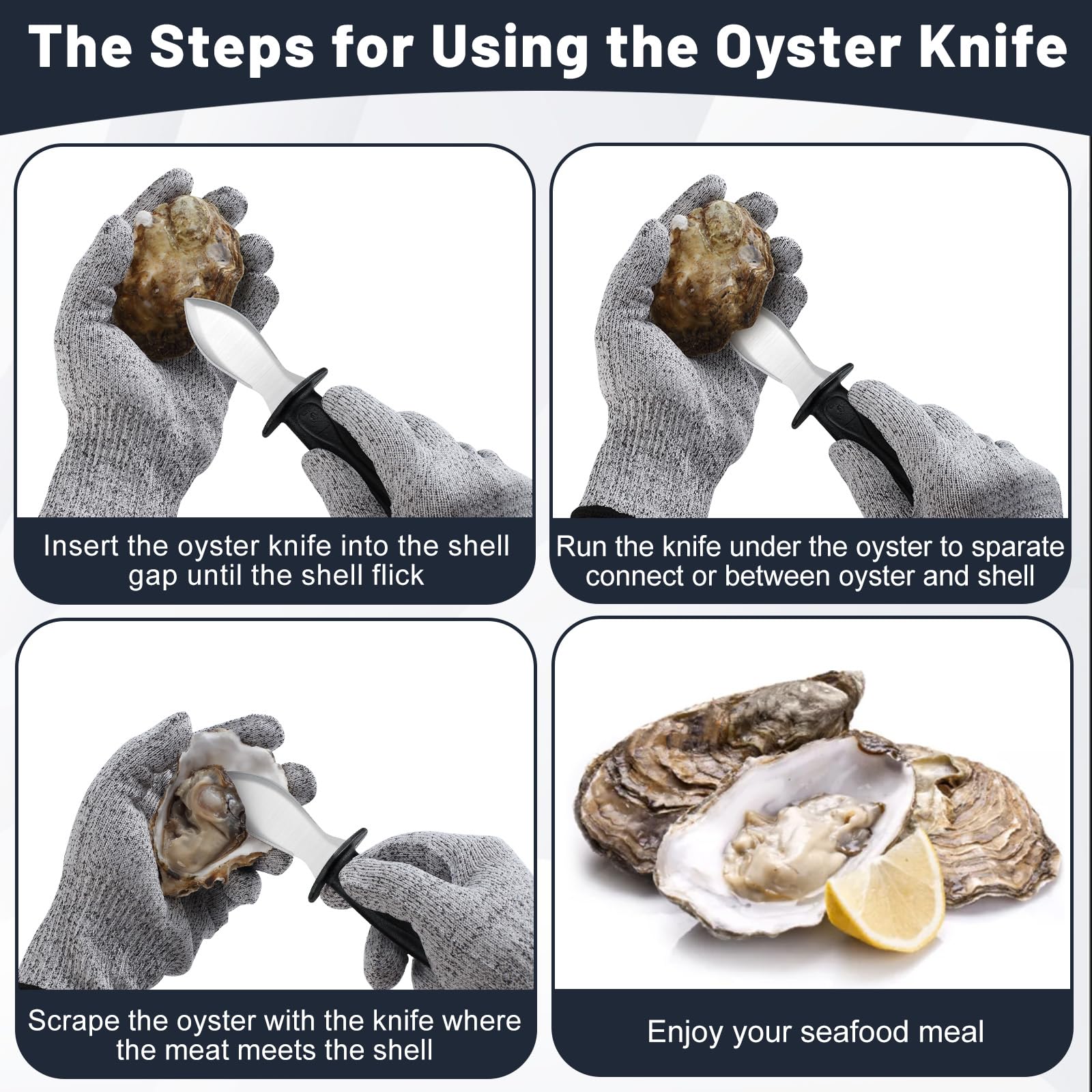 The Steps for Using the Oyster Knife

Insert the oyster knife into the shell gap until the shell flick

Run the knife under the oyster to sparate connect or between oyster and shell

Scrape the oyster with the knife where the meat meets the shell

Enjoy your seafood meal