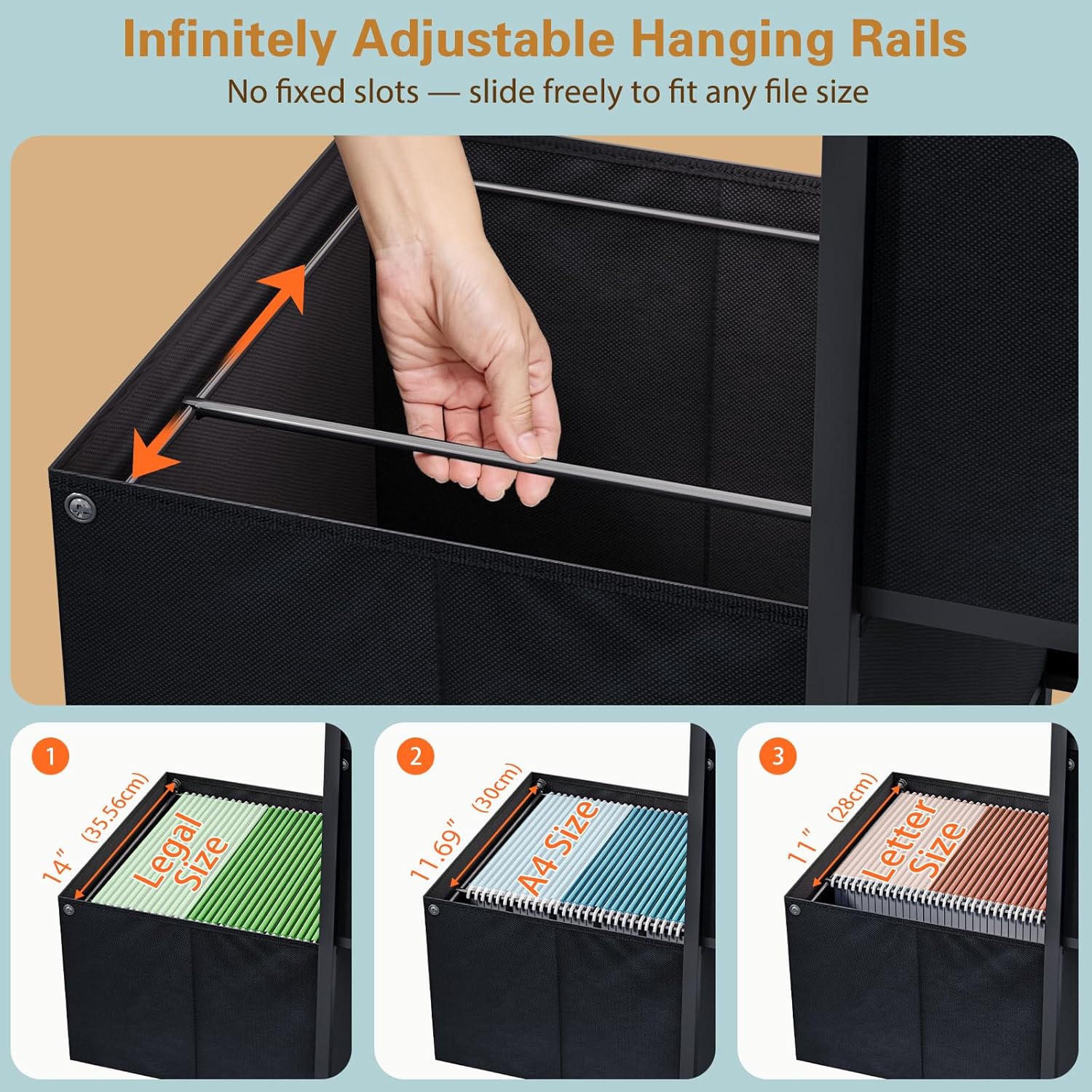 Infinitely Adjustable Hanging Rails

No fixed slots — slide freely to fit any file size

1

14" (35.56cm)

Legal Size

2

11.69" (30cm)

A4 Size

3

11" (28cm)

Letter Size