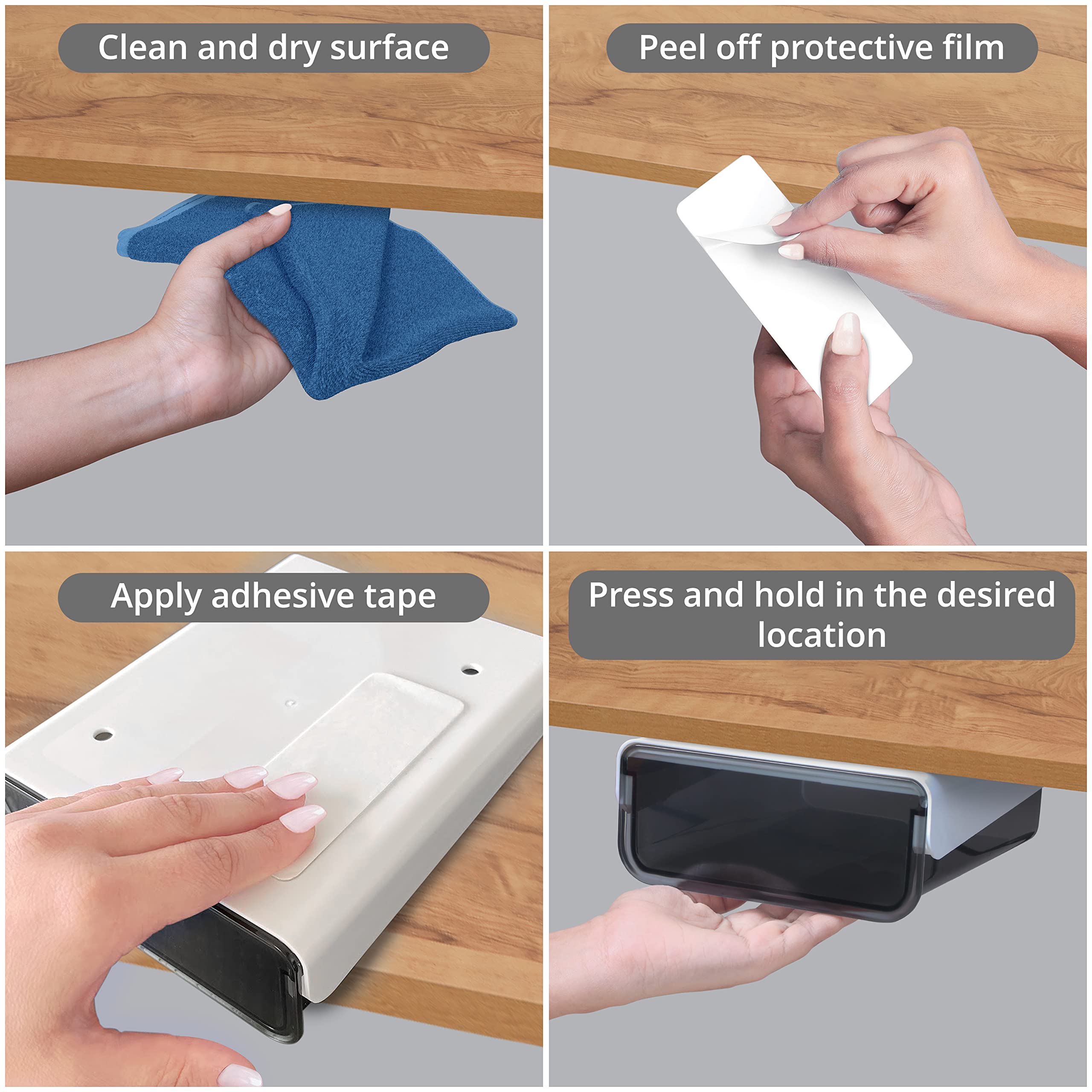 Clean and dry surface

Peel off protective film

Apply adhesive tape

Press and hold in the desired location