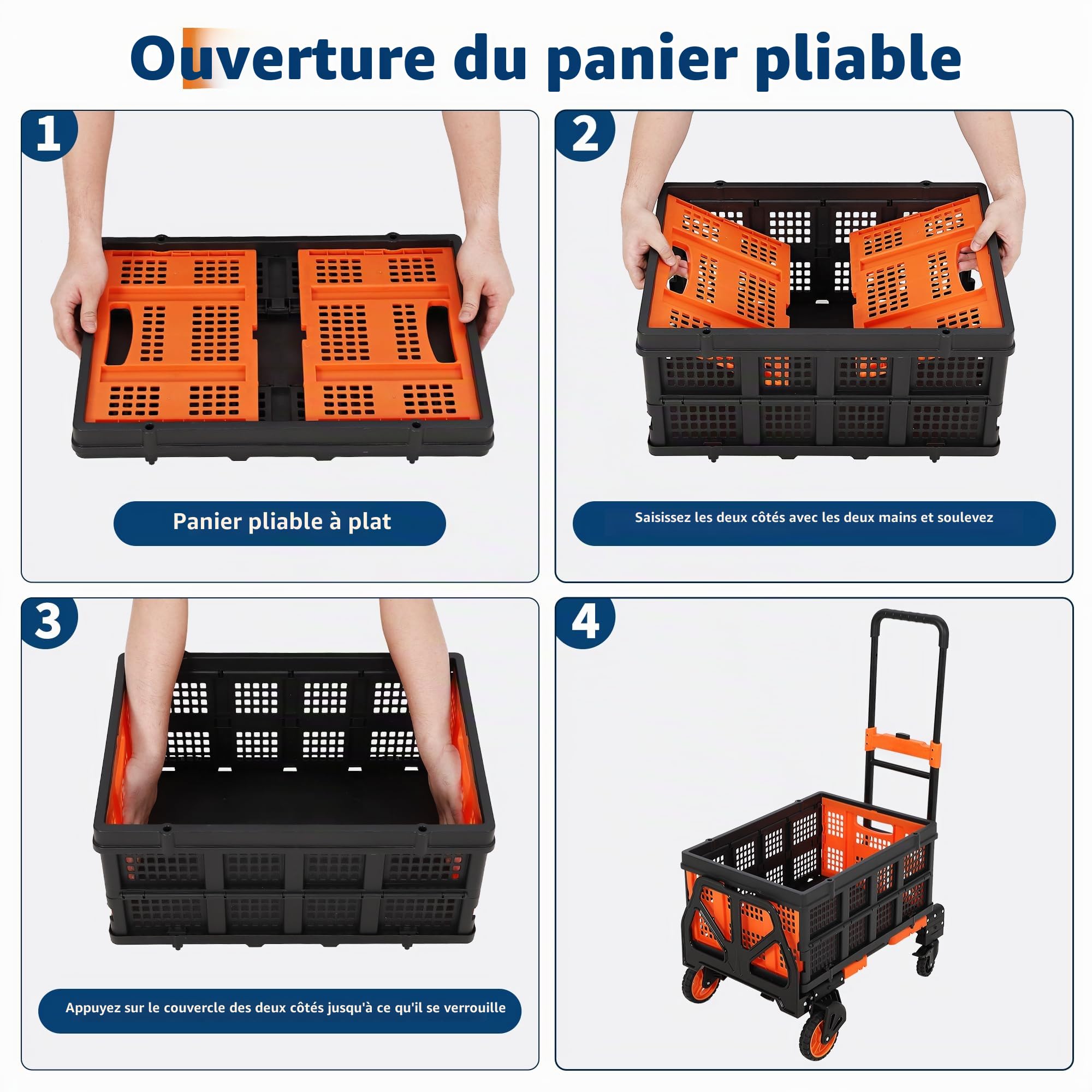 Ouverture du panier pliable

1

Panier pliable à plat

2

Saisissez les deux côtés avec les deux mains et soulevez

3

Appuyez sur le couvercle des deux côtés jusqu'à ce qu'il se verrouille

4