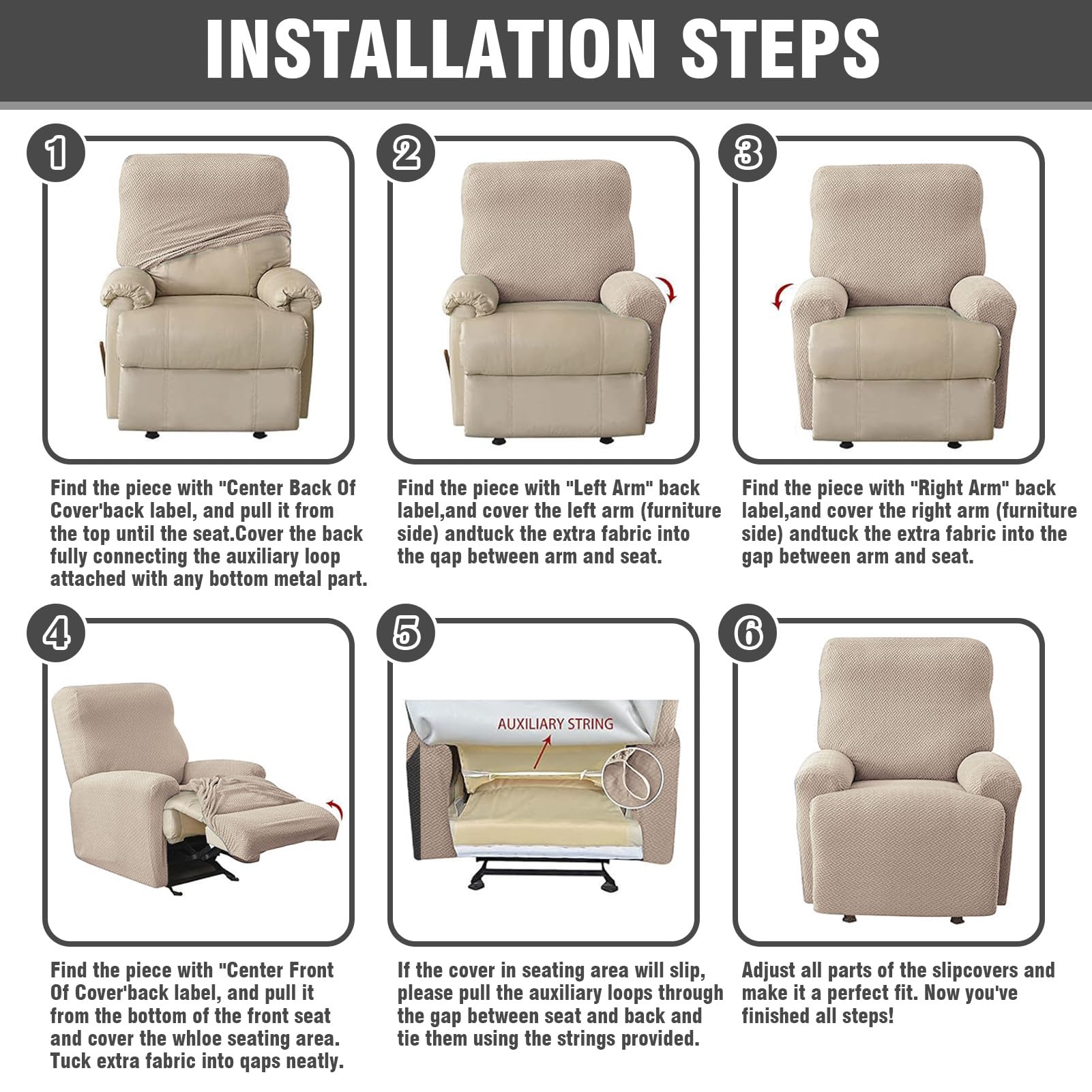 INSTALLATION STEPS

1

Find the piece with "Center Back Of Cover'back label, and pull it from the top until the seat.Cover the back fully connecting the auxiliary loop attached with any bottom metal part.

2

Find the piece with "Left Arm" back label,and cover the left arm (furniture side) andtuck the extra fabric into the qap between arm and seat.

3

Find the piece with "Right Arm" back label,and cover the right arm (furniture side) andtuck the extra fabric into the gap between arm and seat.

4

Find the piece with "Center Front Of Cover'back label, and pull it from the bottom of the front seat and cover the whloe seating area. Tuck extra fabric into qaps neatly.

5

AUXILIARY STRING

If the cover in seating area will slip, please pull the auxiliary loops through the gap between seat and back and tie them using the strings provided.

6

Adjust all parts of the slipcovers and make it a perfect fit. Now you've finished all steps!