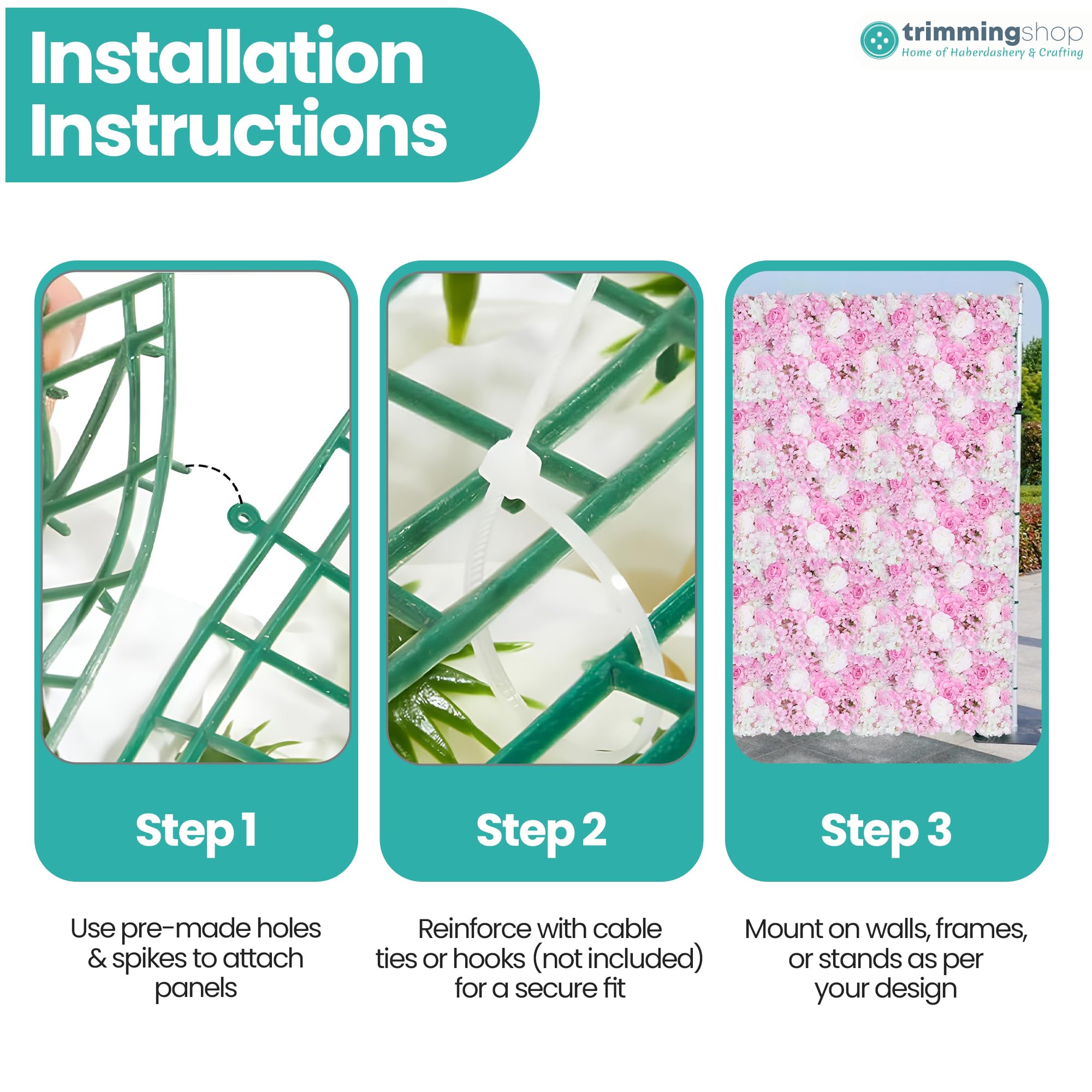 Installation Instructions

trimmingshop
Home of Haberdashery & Crafting

Step 1

Use pre-made holes & spikes to attach panels

Step 2

Reinforce with cable ties or hooks (not included) for a secure fit

Step 3

Mount on walls, frames, or stands as per your design