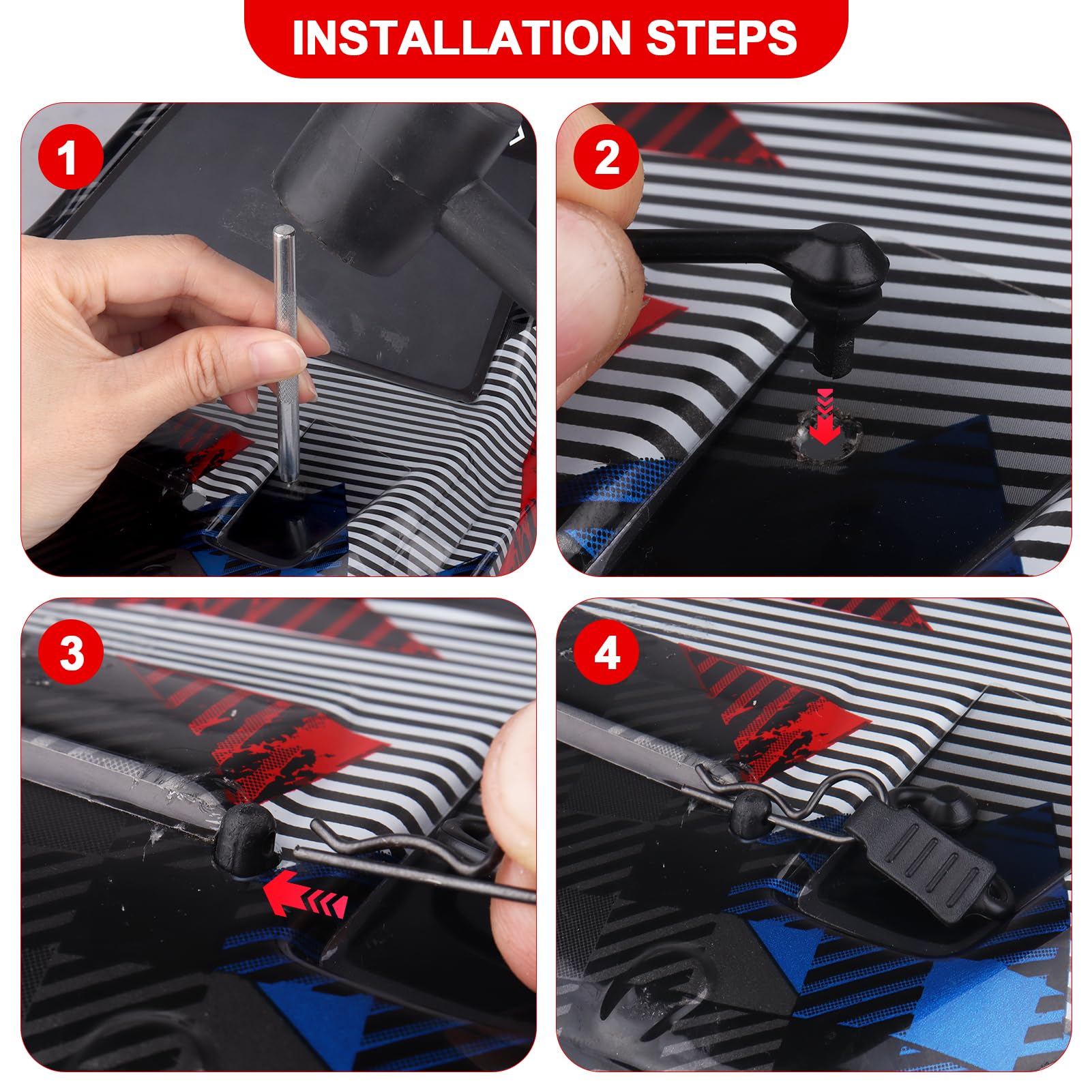 INSTALLATION STEPS

1

2

3

4