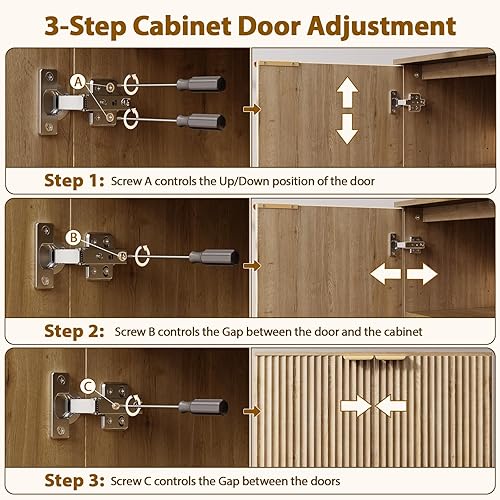 3-Step Cabinet Door Adjustment

A

Step 1: Screw A controls the Up/Down position of the door

B

Step 2: Screw B controls the Gap between the door and the cabinet

C

Step 3: Screw C controls the Gap between the doors