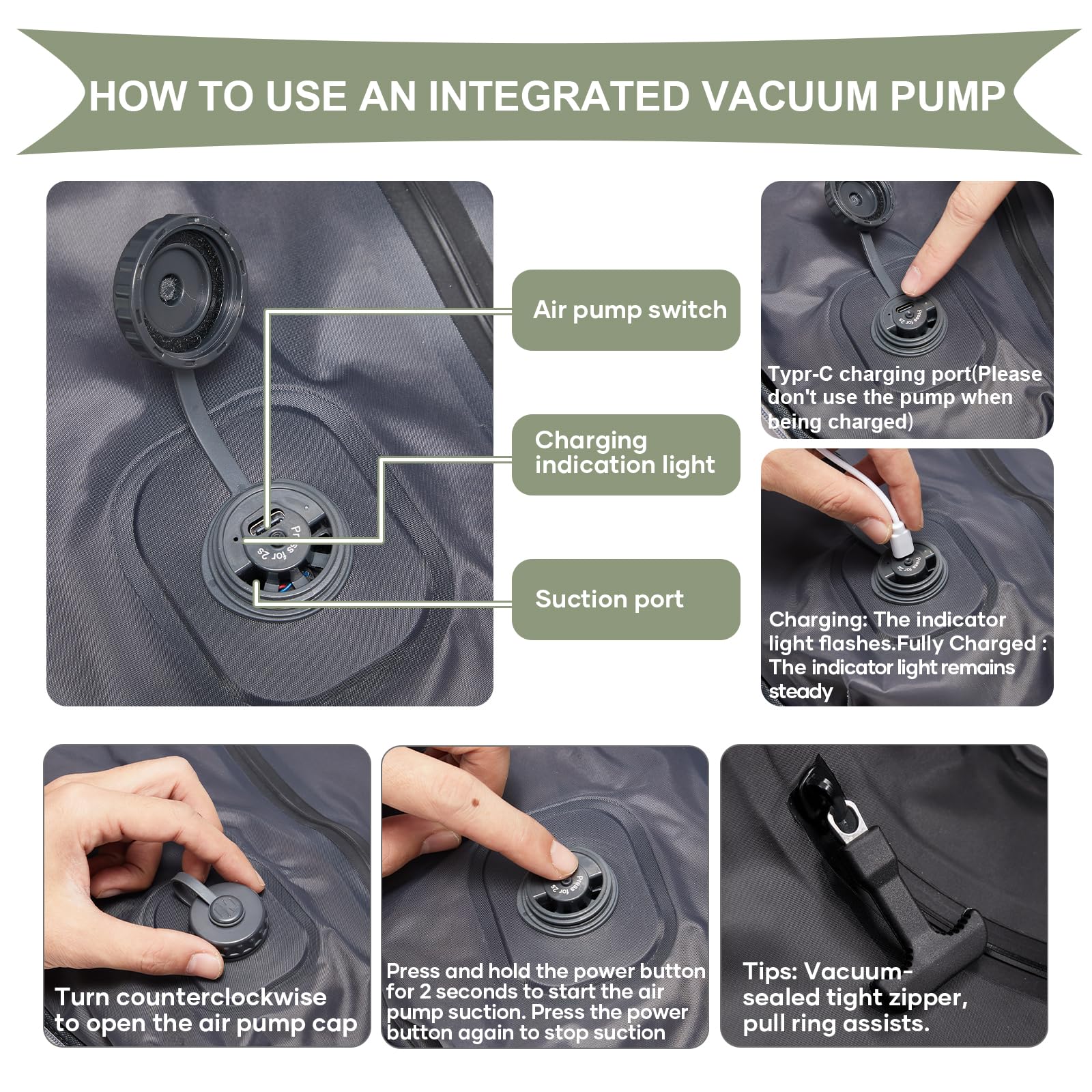 HOW TO USE AN INTEGRATED VACUUM PUMP

Press for 2s

Air pump switch

Charging indication light

Suction port

Press for 2s

Typr-C charging port(Please don't use the pump when being charged)

Press for 2s

Charging: The indicator light flashes.Fully Charged : The indicator light remains steady

Turn counterclockwise to open the air pump cap

Press for 2s

Press and hold the power button for 2 seconds to start the air pump suction. Press the power button again to stop suction

Tips: Vacuum-sealed tight zipper, pull ring assists.