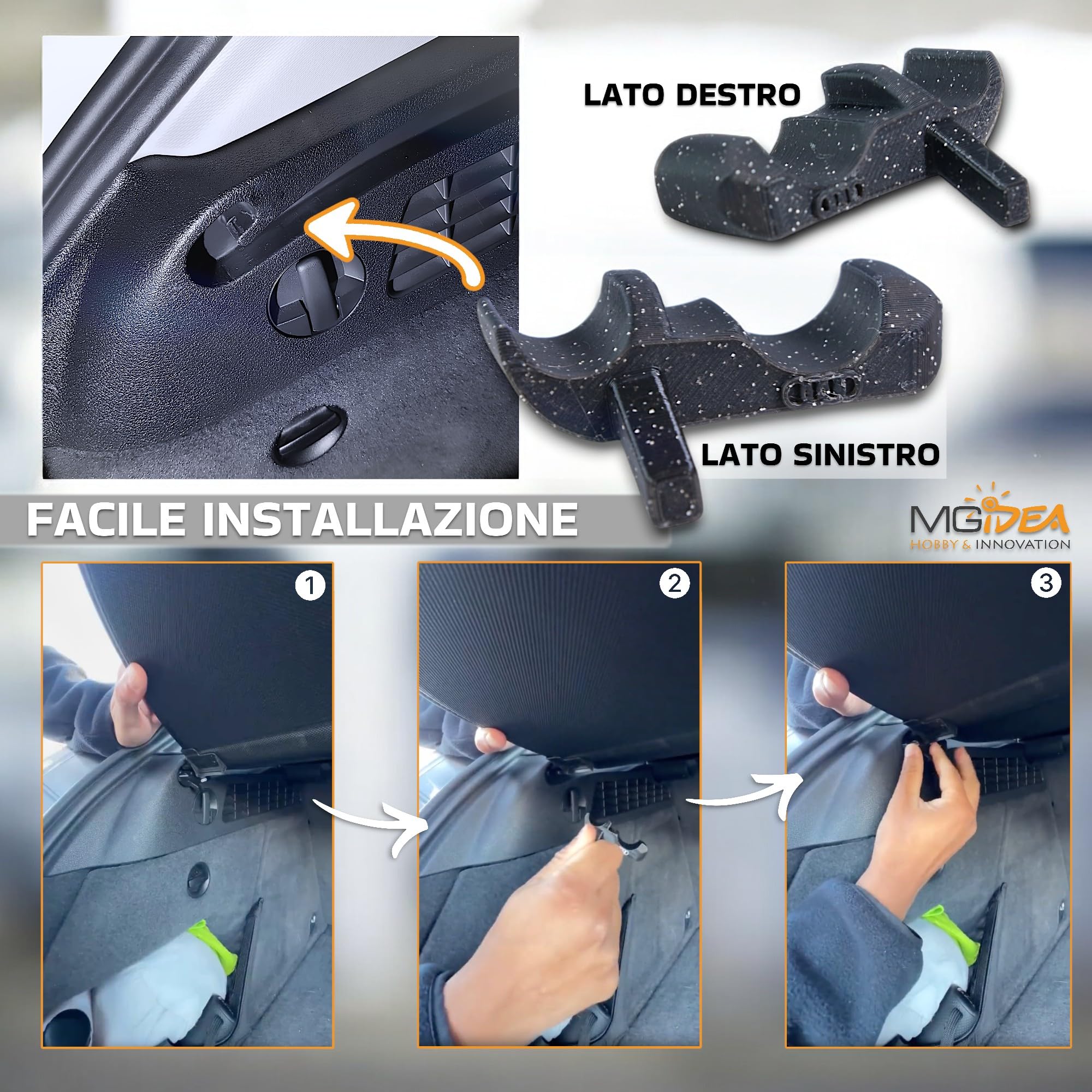 LATO DESTRO

LATO SINISTRO

FACILE INSTALLAZIONE

MGIDEA
HOBBY & INNOVATION

1

2

3