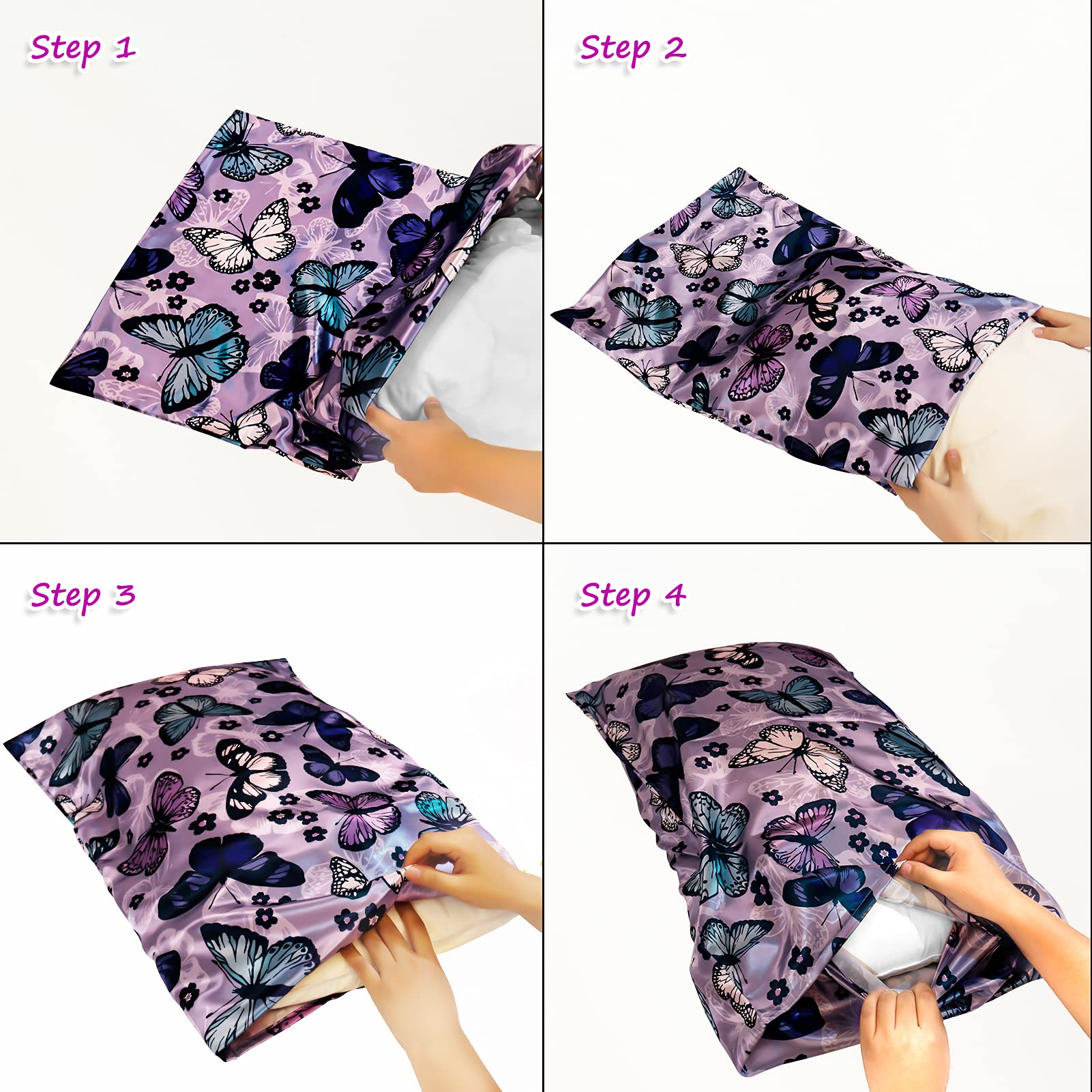 Step 1

Step 2

Step 3

Step 4