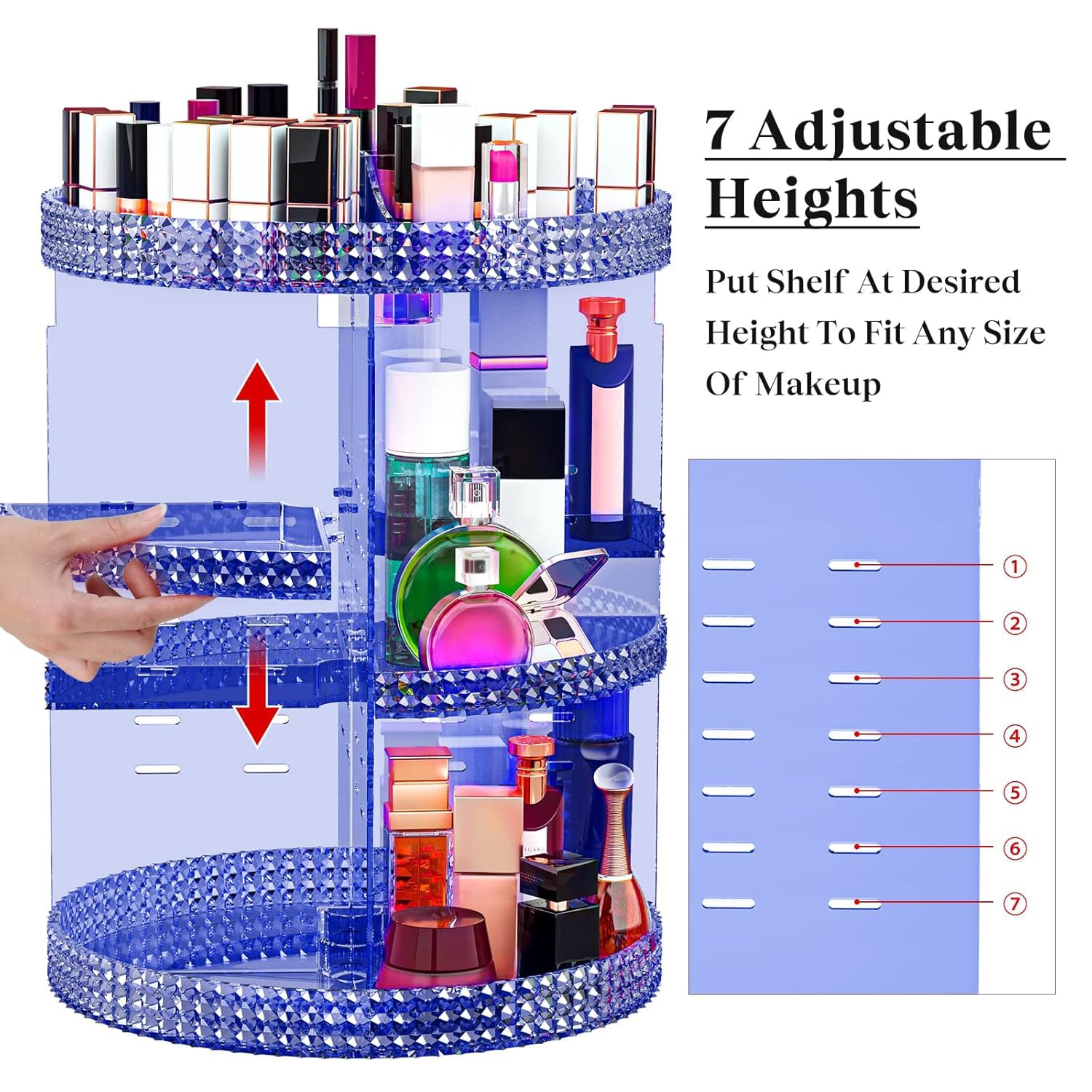 7 Adjustable Heights

Put Shelf At Desired Height To Fit Any Size Of Makeup

①
②
③
④
⑤
⑥
⑦