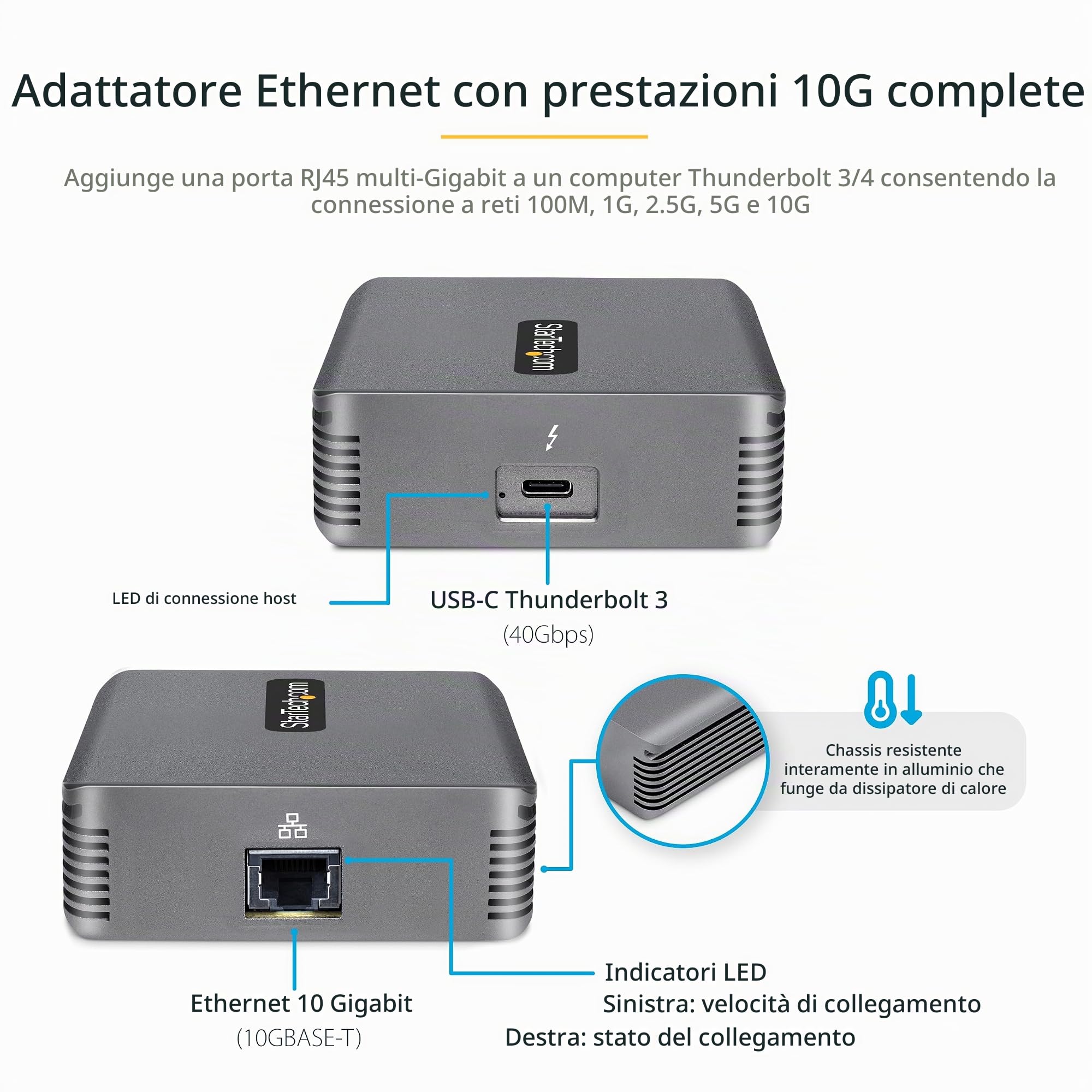 Adattatore Ethernet con prestazioni 10G complete

Aggiunge una porta RJ45 multi-Gigabit a un computer Thunderbolt 3/4 consentendo la connessione a reti 100M, 1G, 2.5G, 5G e 10G

StarTech.com

LED di connessione host

USB-C Thunderbolt 3
(40Gbps)

StarTech.com

Chassis resistente interamente in alluminio che funge da dissipatore di calore

Ethernet 10 Gigabit
(10GBASE-T)

Indicatori LED
Sinistra: velocità di collegamento
Destra: stato del collegamento