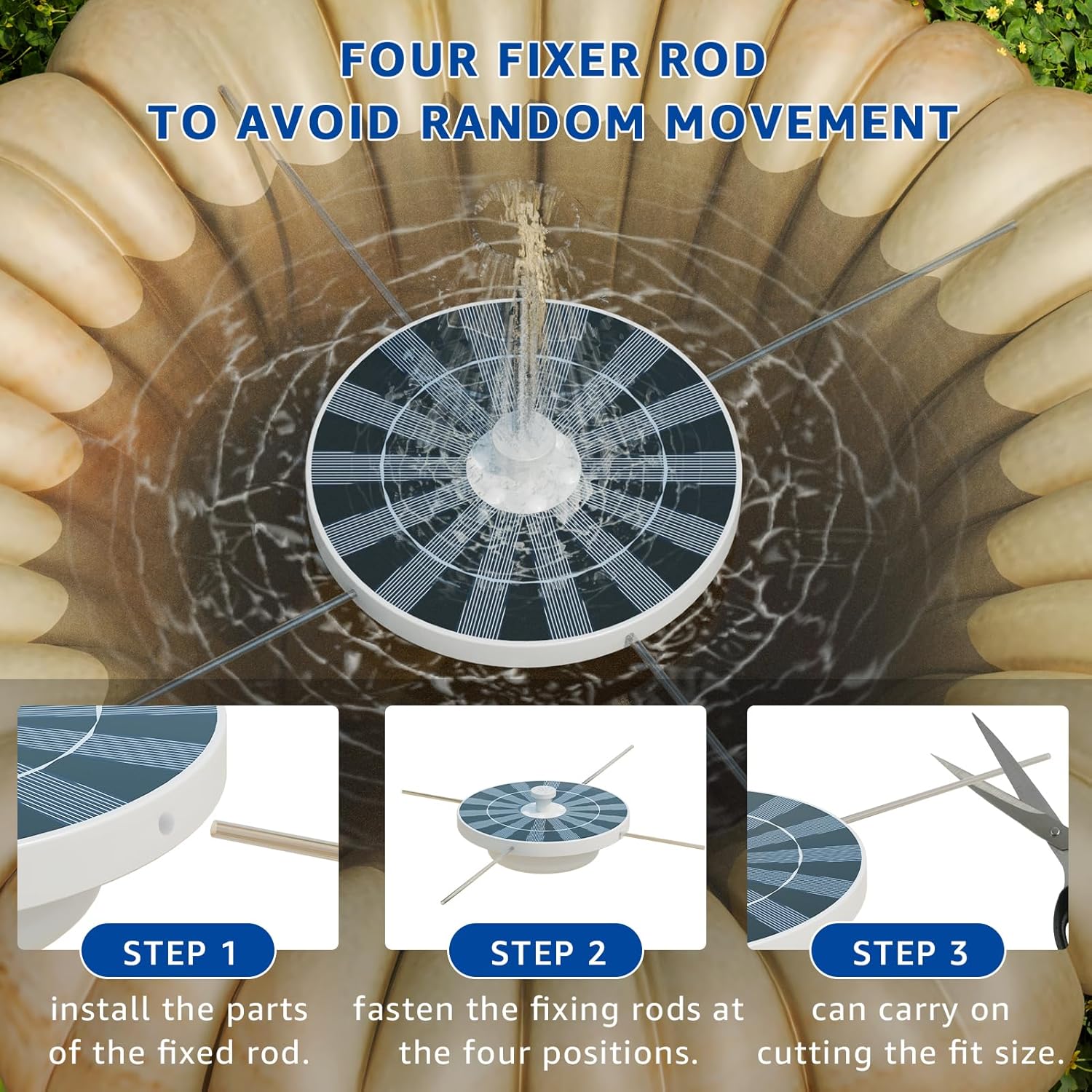 FOUR FIXER ROD
TO AVOID RANDOM MOVEMENT

STEP 1
install the parts of the fixed rod.

STEP 2
fasten the fixing rods at the four positions.

STEP 3
can carry on cutting the fit size.