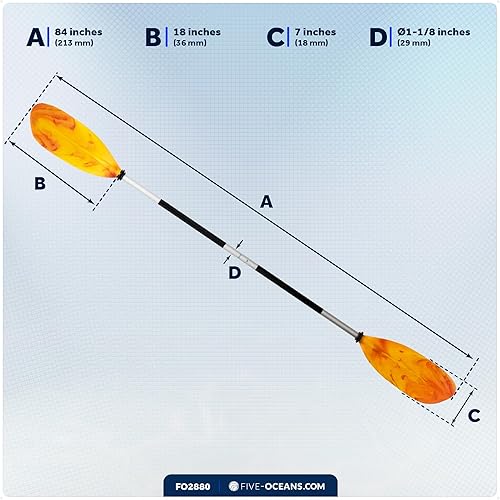 A 84 inches
(213 mm)

B 18 inches
(36 mm)

C 7 inches
(18 mm)

D Ø1-1/8 inches
(29 mm)

B

A

D

C

FO2880 FIVE-OCEANS.COM