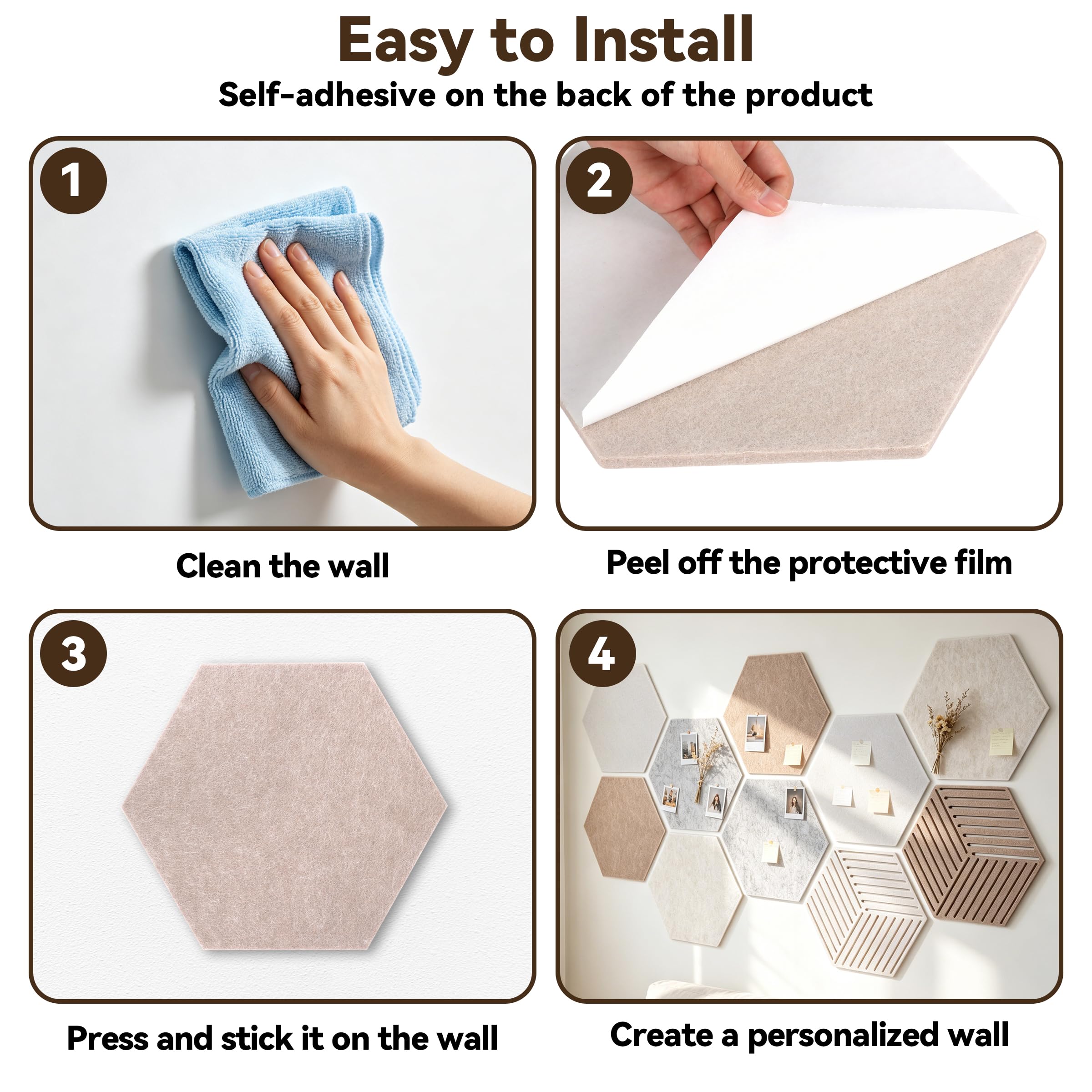 Easy to Install

Self-adhesive on the back of the product

1

Clean the wall

2

Peel off the protective film

3

Press and stick it on the wall

4

Create a personalized wall