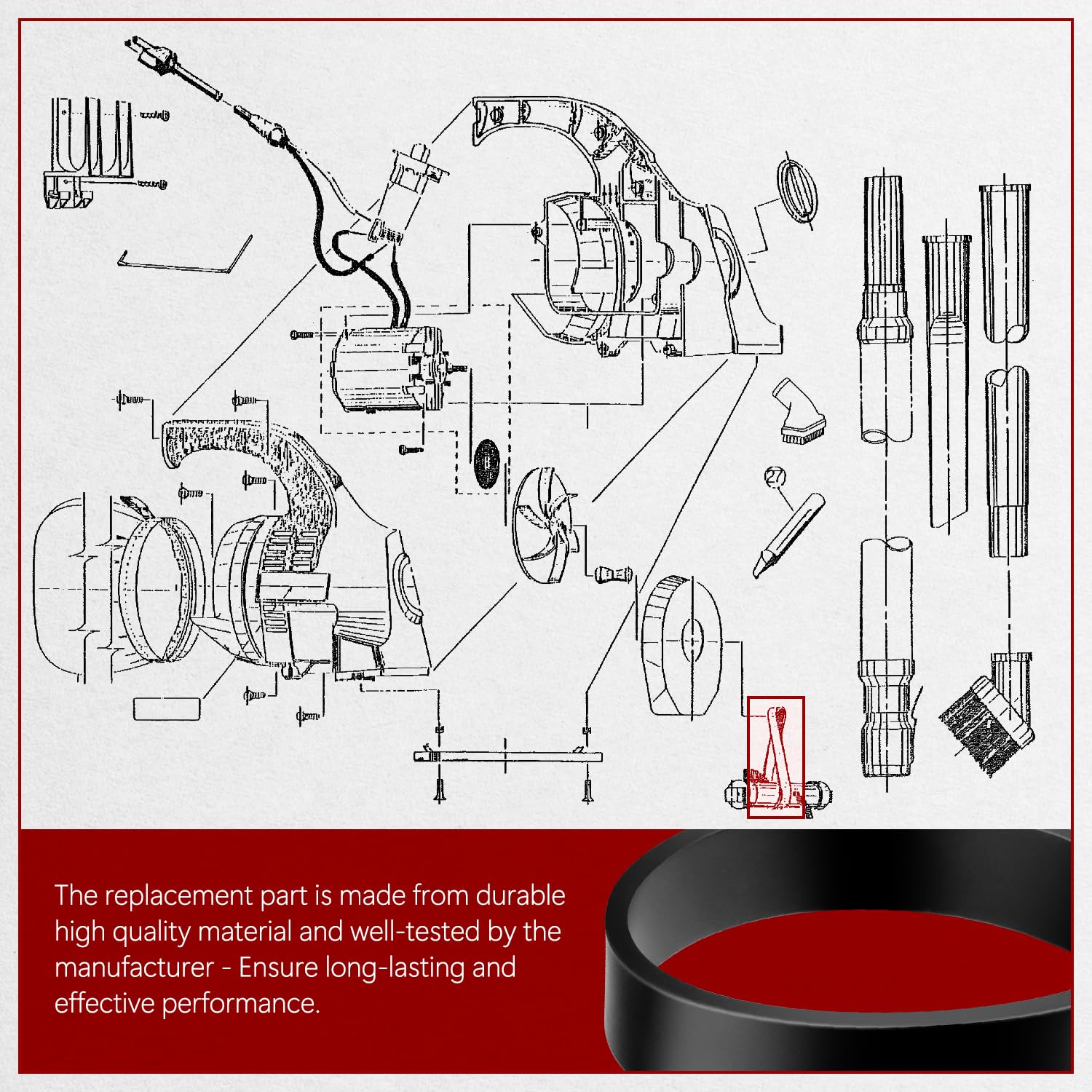 27

The replacement part is made from durable high quality material and well-tested by the manufacturer - Ensure long-lasting and effective performance.