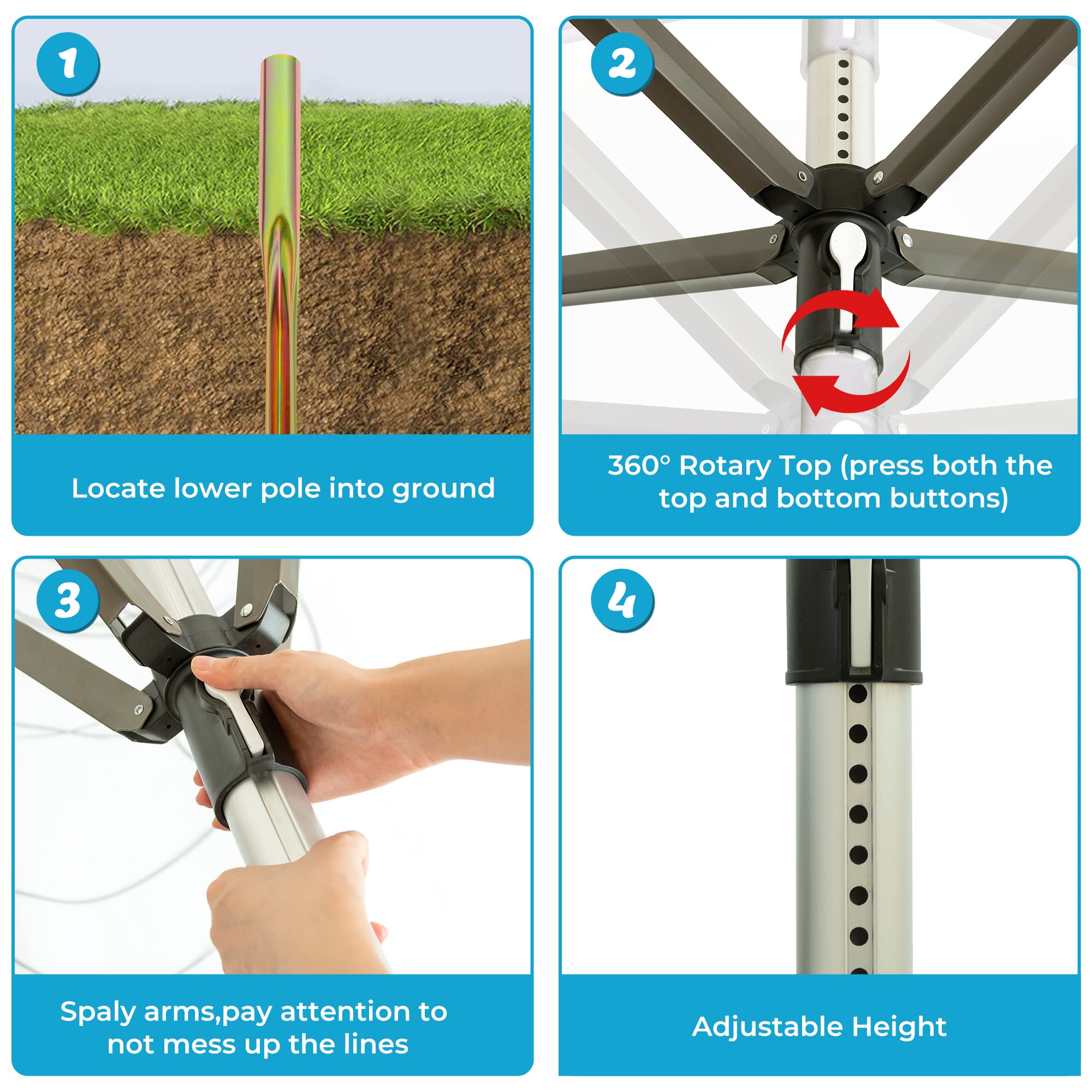 1

Locate lower pole into ground

2

360° Rotary Top (press both the top and bottom buttons)

3

Spaly arms,pay attention to not mess up the lines

4

Adjustable Height