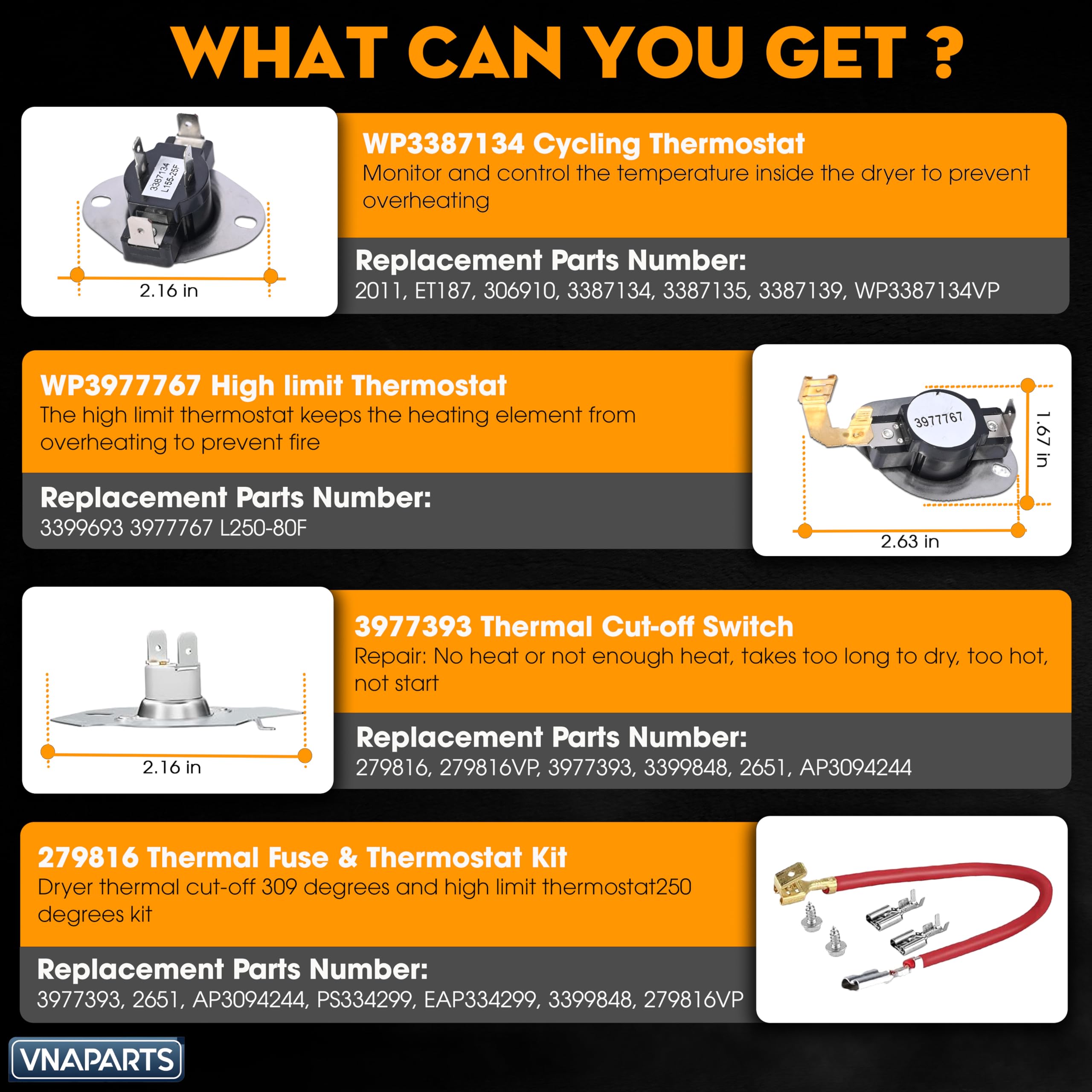 WHAT CAN YOU GET ?

3387134
L155-25F

2.16 in

WP3387134 Cycling Thermostat
Monitor and control the temperature inside the dryer to prevent overheating

Replacement Parts Number:
2011, ET187, 306910, 3387134, 3387135, 3387139, WP3387134VP

WP3977767 High limit Thermostat
The high limit thermostat keeps the heating element from overheating to prevent fire

Replacement Parts Number:
3399693 3977767 L250-80F

3977767

1.67 in

2.63 in

2.16 in

3977393 Thermal Cut-off Switch
Repair: No heat or not enough heat, takes too long to dry, too hot, not start

Replacement Parts Number:
279816, 279816VP, 3977393, 3399848, 2651, AP3094244

279816 Thermal Fuse & Thermostat Kit
Dryer thermal cut-off 309 degrees and high limit thermostat250 degrees kit

Replacement Parts Number:
3977393, 2651, AP3094244, PS334299, EAP334299, 3399848, 279816VP

VNAPARTS