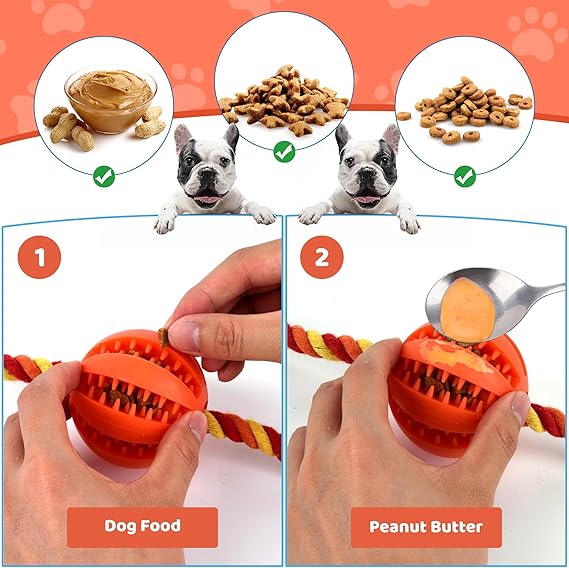 1

Dog Food

2

Peanut Butter