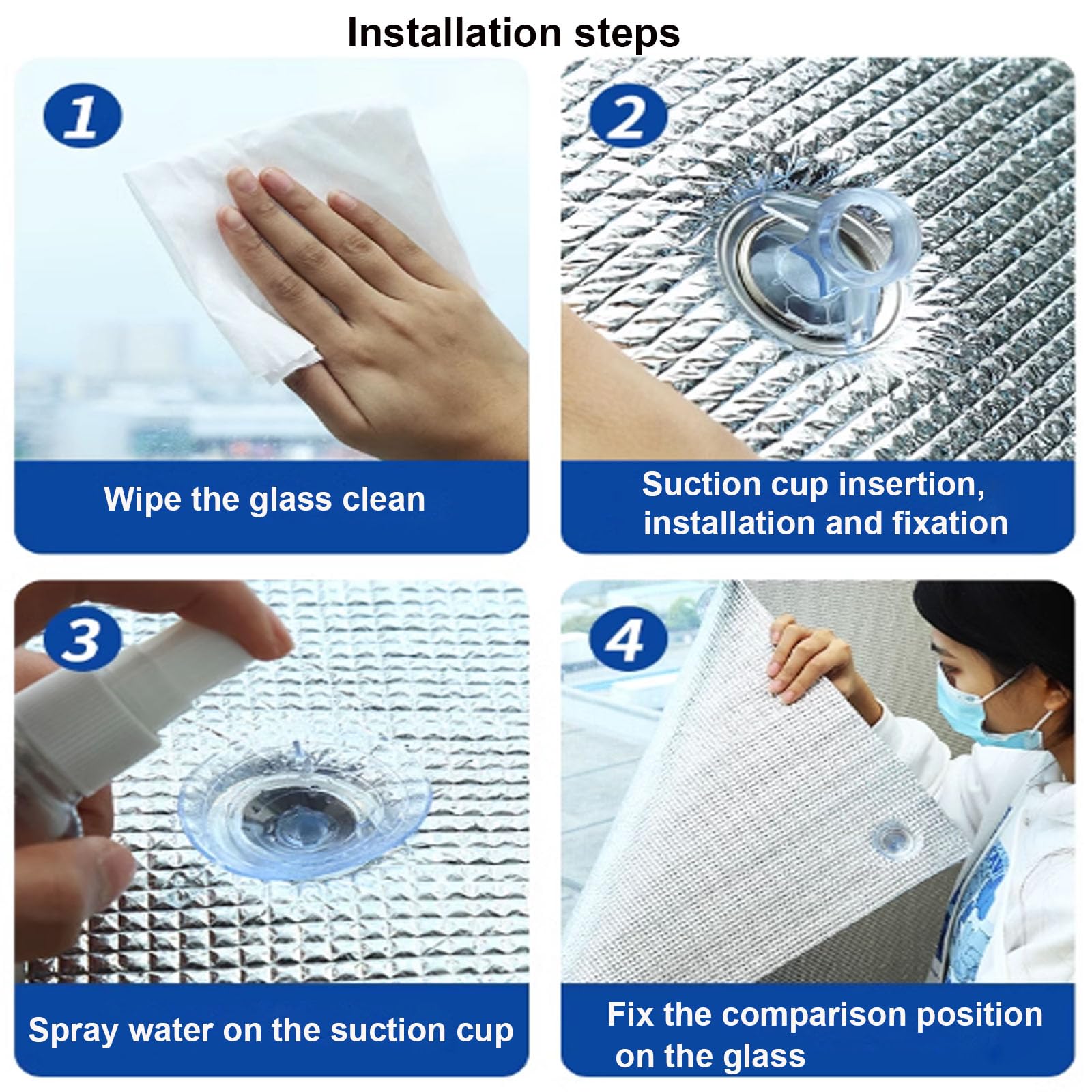 Installation steps

1

Wipe the glass clean

2

Suction cup insertion, installation and fixation

3

Spray water on the suction cup

4

Fix the comparison position on the glass