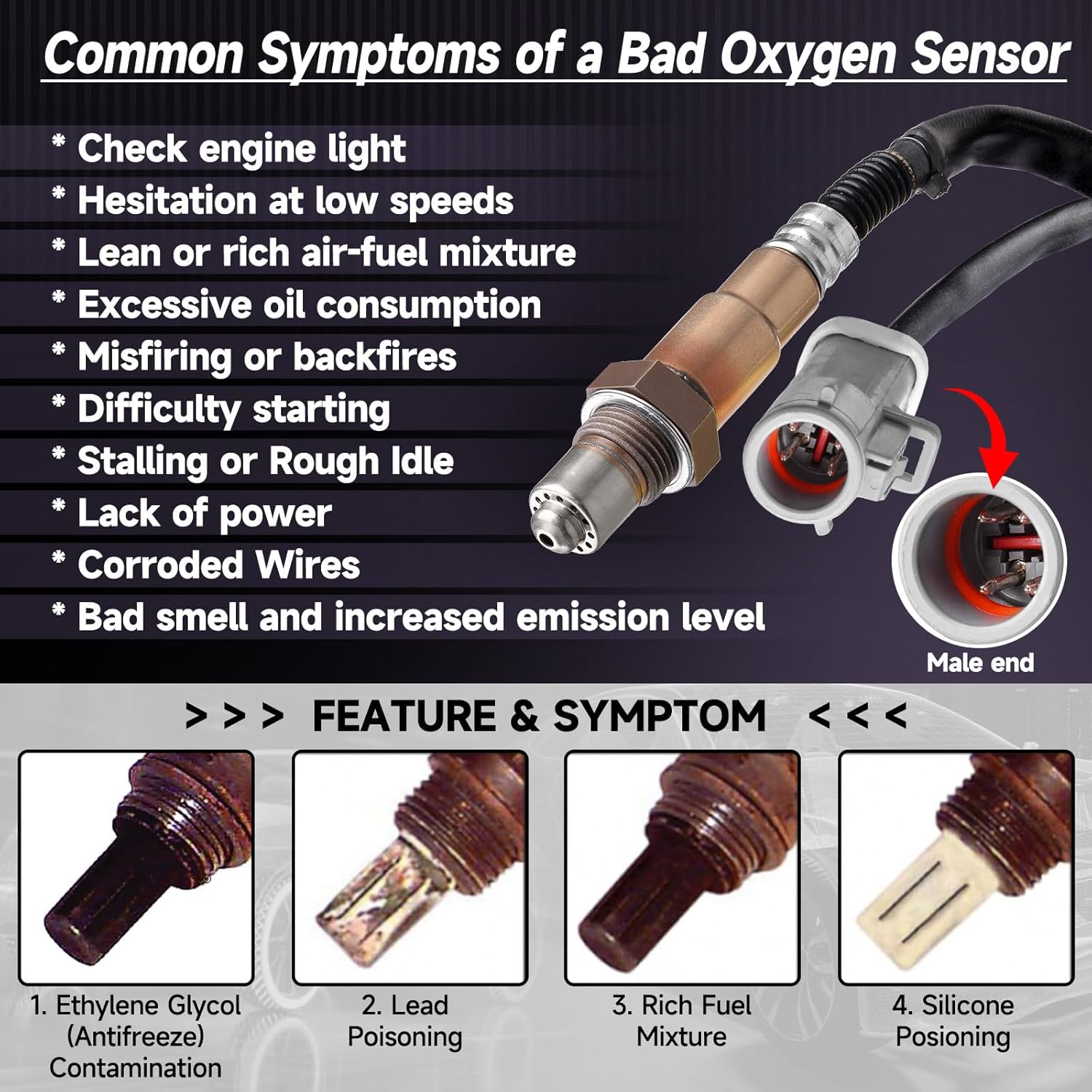 Common Symptoms of a Bad Oxygen Sensor

* Check engine light
* Hesitation at low speeds
* Lean or rich air-fuel mixture
* Excessive oil consumption
* Misfiring or backfires
* Difficulty starting
* Stalling or Rough Idle
* Lack of power
* Corroded Wires
* Bad smell and increased emission level

Male end

> > > FEATURE & SYMPTOM < < <

1. Ethylene Glycol (Antifreeze) Contamination

2. Lead Poisoning

3. Rich Fuel Mixture

4. Silicone Posioning