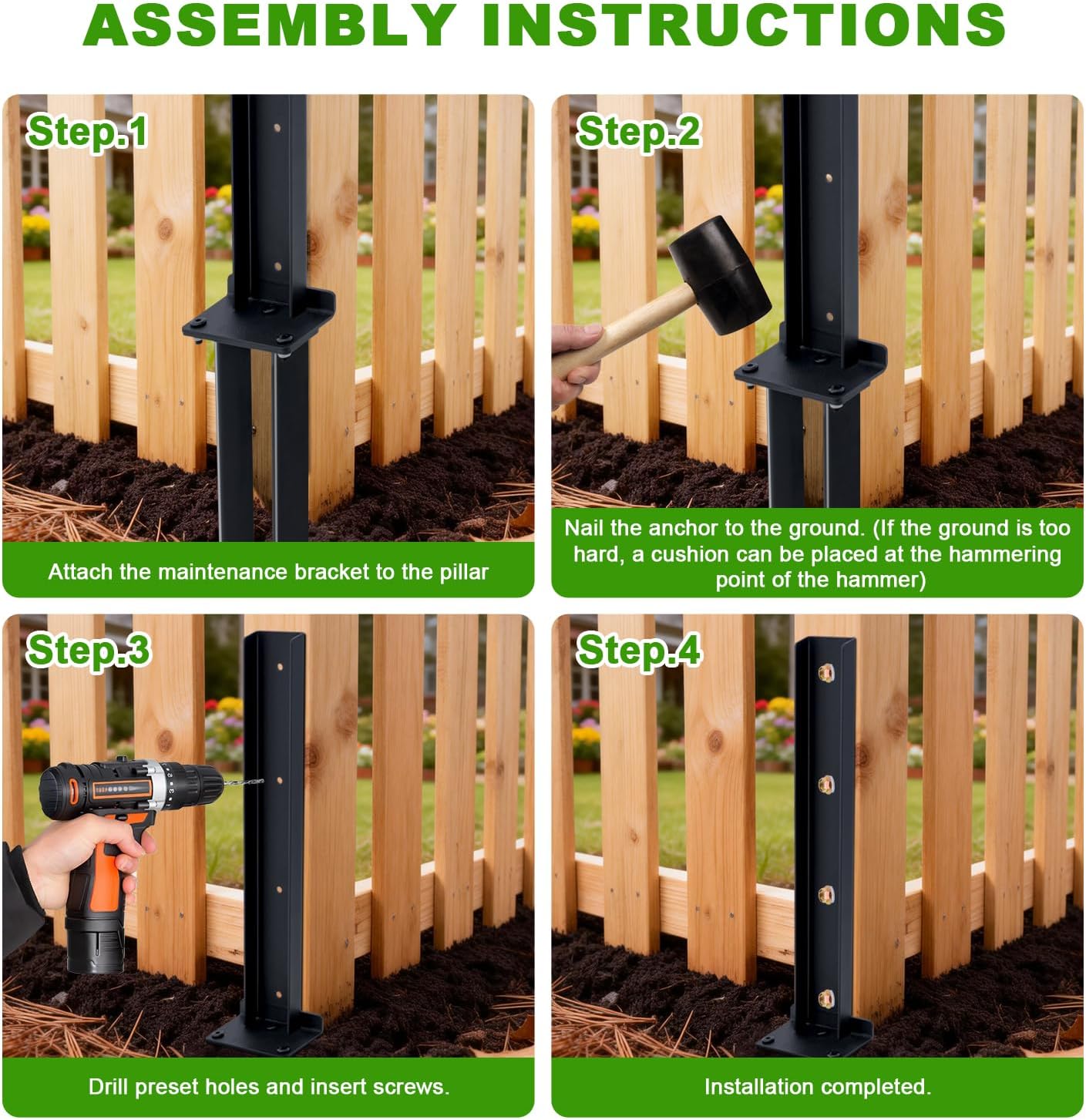 ASSEMBLY INSTRUCTIONS

Step.1

Attach the maintenance bracket to the pillar

Step.2

Nail the anchor to the ground. (If the ground is too hard, a cushion can be placed at the hammering point of the hammer)

Step.3

Drill preset holes and insert screws.

Step.4

Installation completed.