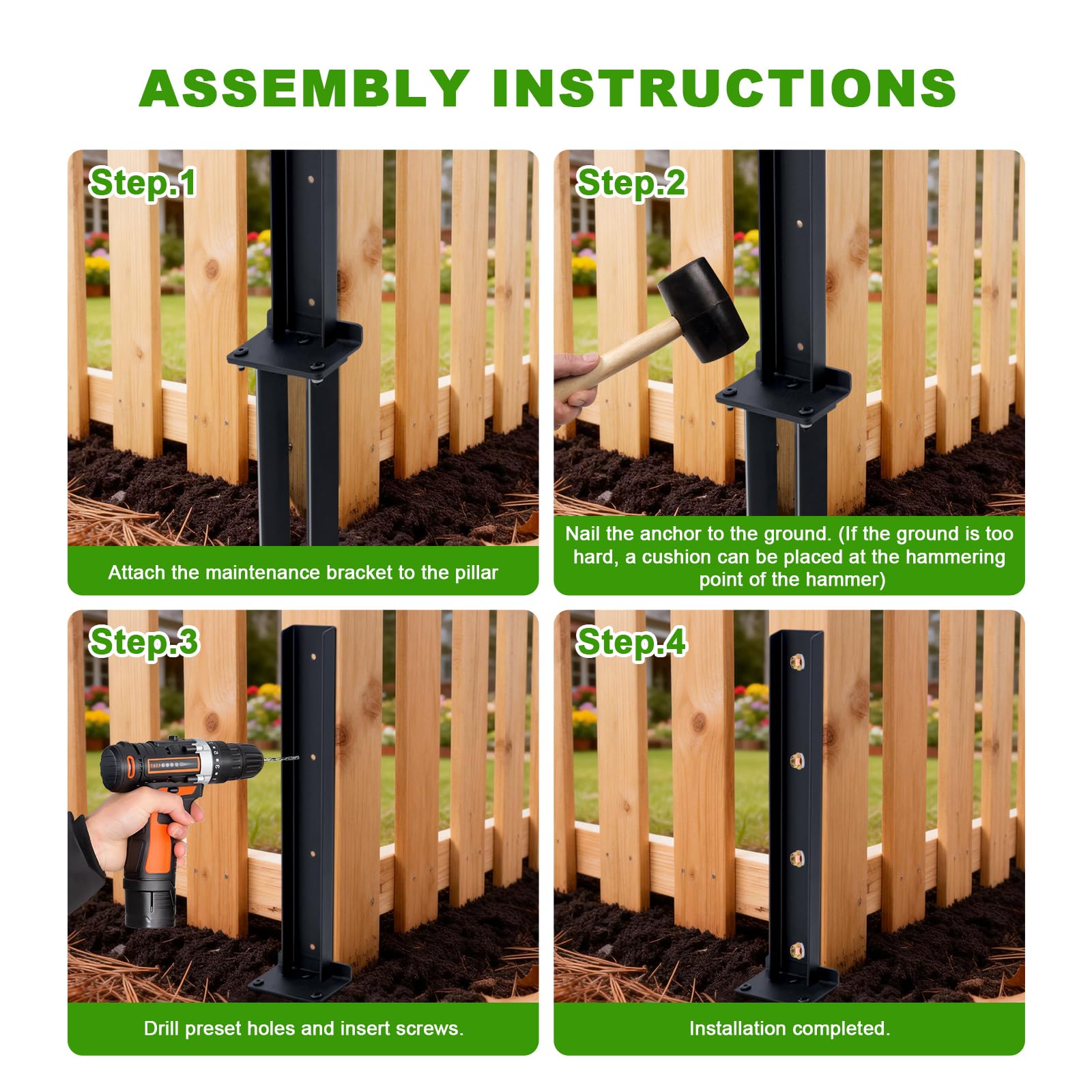 ASSEMBLY INSTRUCTIONS

Step.1

Attach the maintenance bracket to the pillar

Step.2

Nail the anchor to the ground. (If the ground is too hard, a cushion can be placed at the hammering point of the hammer)

Step.3

Drill preset holes and insert screws.

Step.4

Installation completed.