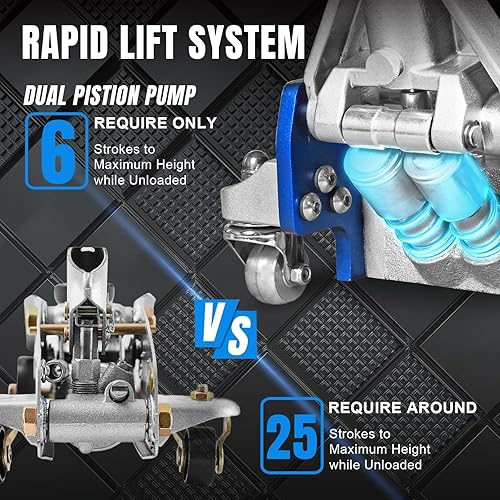 RAPID LIFT SYSTEM

DUAL PISTION PUMP

6

REQUIRE ONLY

Strokes to Maximum Height while Unloaded

VS

25

REQUIRE AROUND

Strokes to Maximum Height while Unloaded