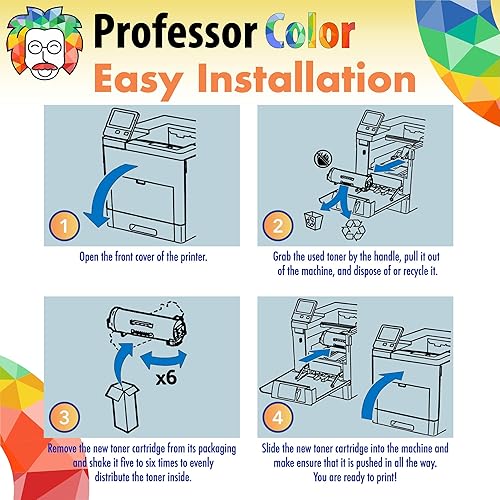 Professor Color
Easy Installation

1
Open the front cover of the printer.

2
Grab the used toner by the handle, pull it out of the machine, and dispose of or recycle it.

x6
3
Remove the new toner cartridge from its packaging and shake it five to six times to evenly distribute the toner inside.

4
Slide the new toner cartridge into the machine and make ensure that it is pushed in all the way. You are ready to print!