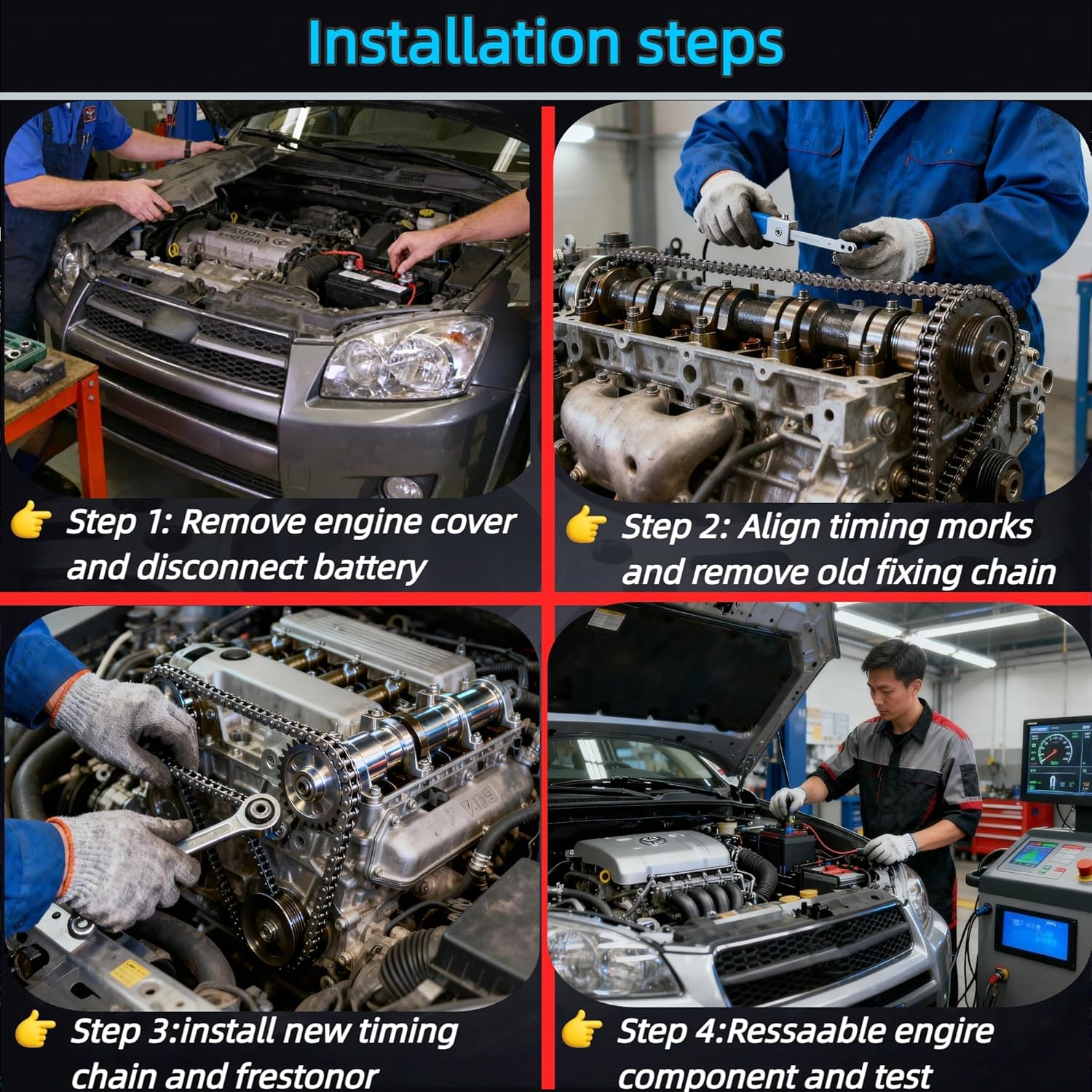 Installation steps

Step 1: Remove engine cover and disconnect battery

Step 2: Align timing morks and remove old fixing chain

Step 3:install new timing chain and frestonor

Step 4:Ressaable engire component and test