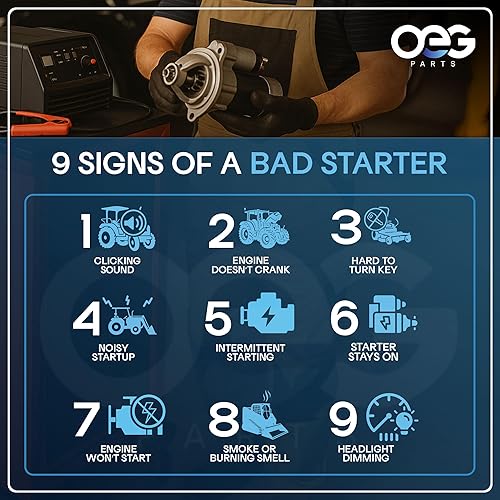 OEG PARTS

9 SIGNS OF A BAD STARTER

1 CLICKING SOUND

2 ENGINE DOESN'T CRANK

3 HARD TO TURN KEY

4 NOISY STARTUP

5 INTERMITTENT STARTING

6 STARTER STAYS ON

7 ENGINE WON'T START

8 SMOKE OR BURNING SMELL

9 HEADLIGHT DIMMING