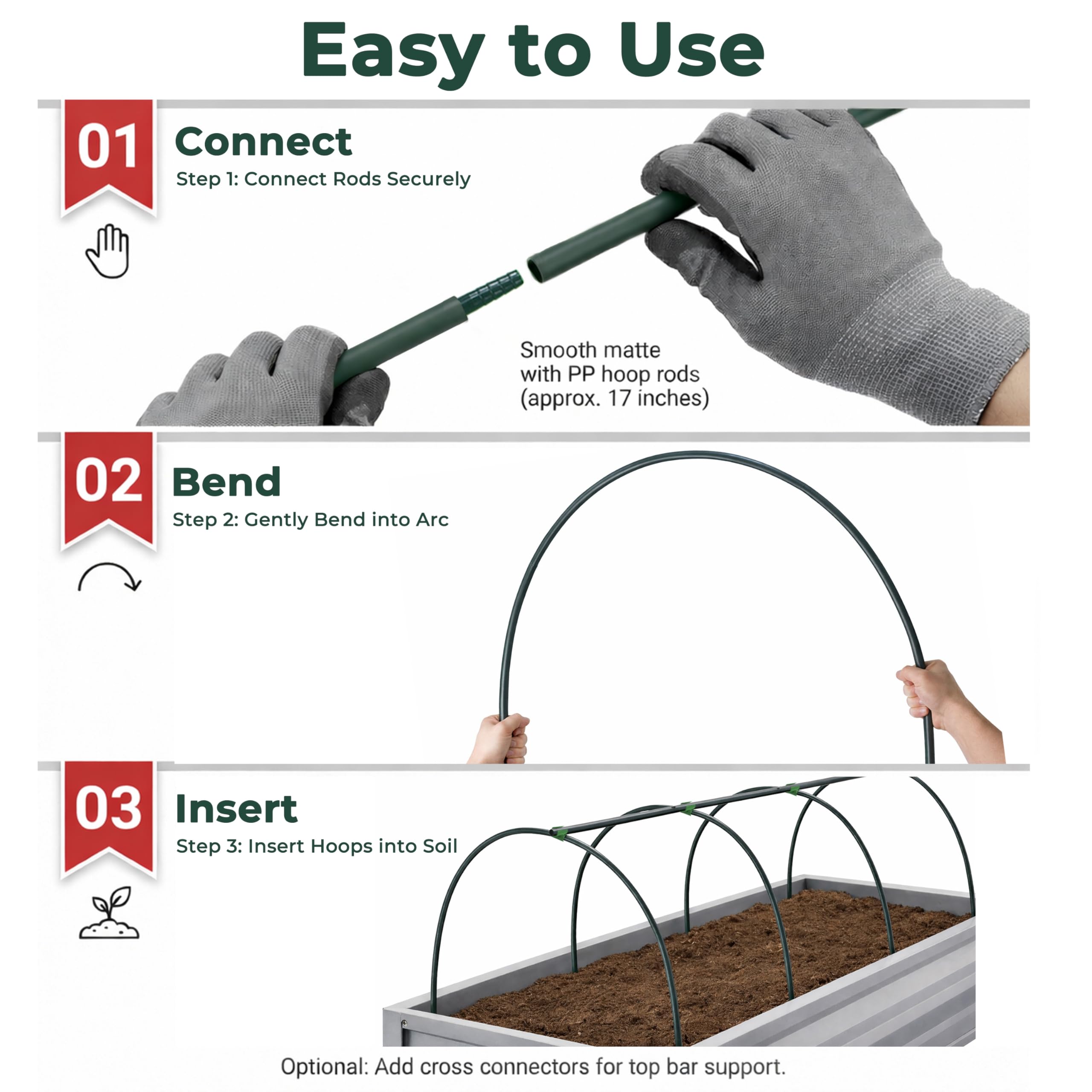 Easy to Use

01

Connect

Step 1: Connect Rods Securely

Smooth matte with PP hoop rods (approx. 17 inches)

02

Bend

Step 2: Gently Bend into Arc

03

Insert

Step 3: Insert Hoops into Soil

Optional: Add cross connectors for top bar support.