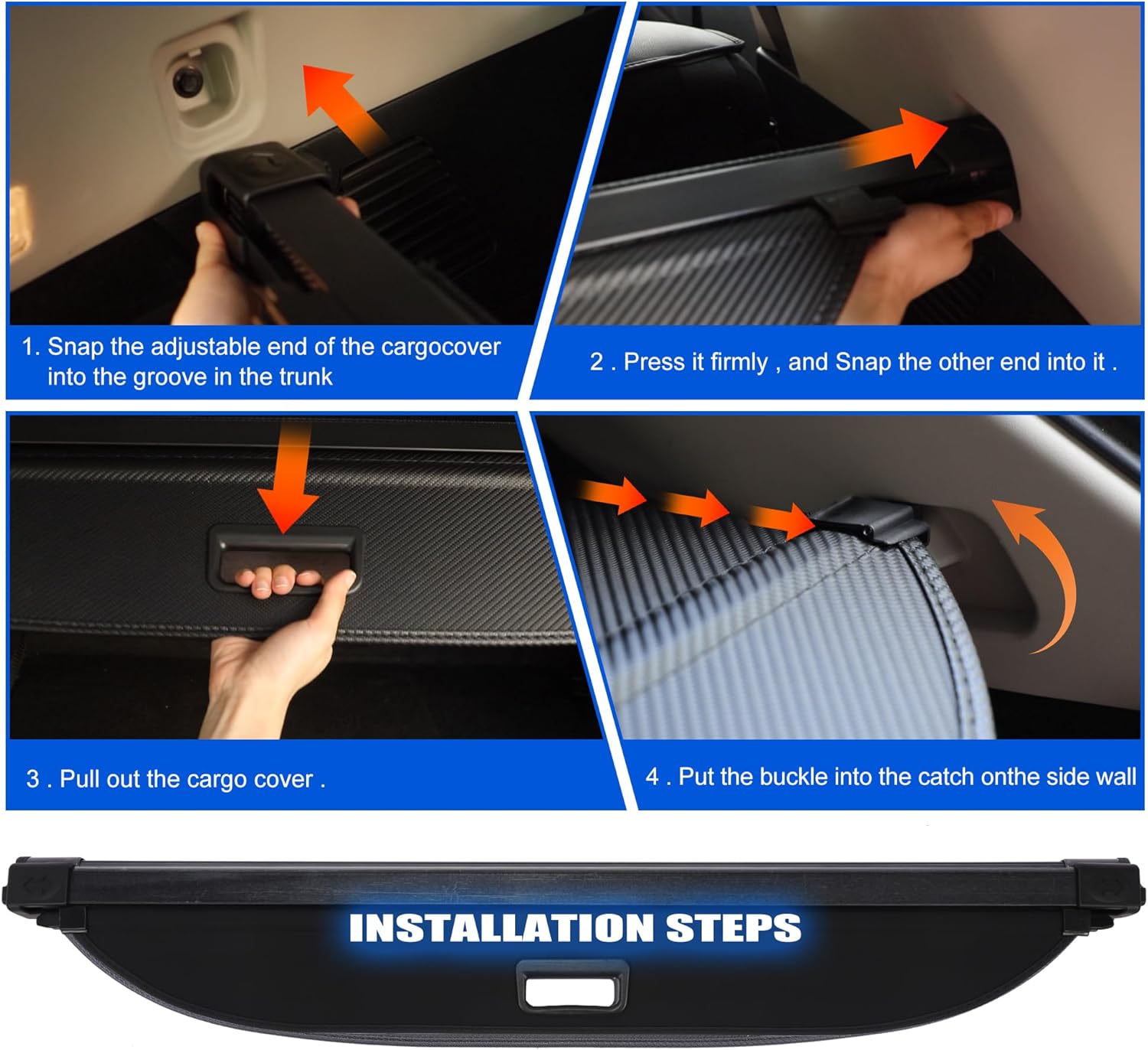 1. Snap the adjustable end of the cargocover into the groove in the trunk

2 . Press it firmly , and Snap the other end into it .

3 . Pull out the cargo cover .

4 . Put the buckle into the catch onthe side wall

INSTALLATION STEPS