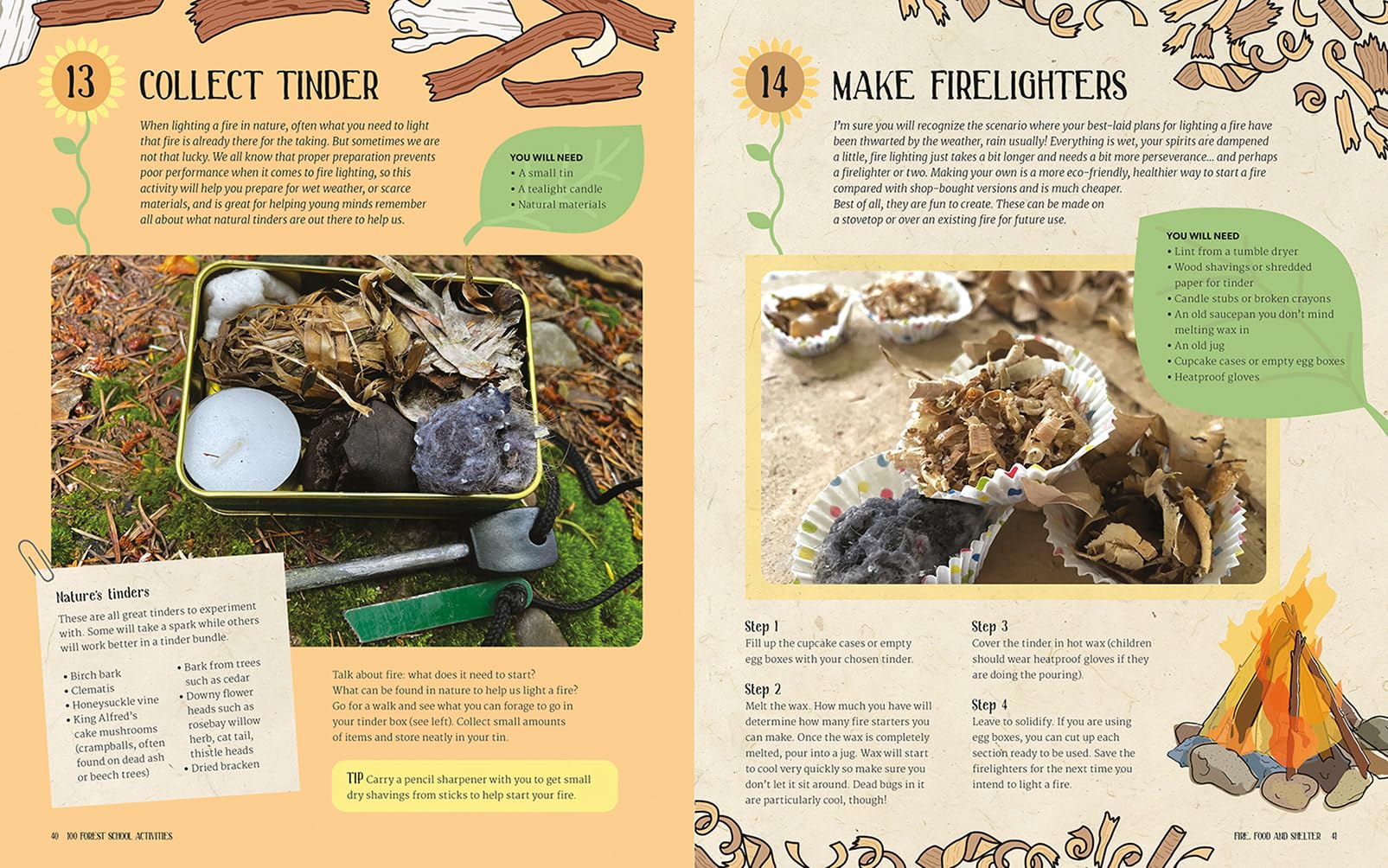 13 COLLECT TINDER

When lighting a fire in nature, often what you need to light that fire is already there for the taking. But sometimes we are not that lucky. We all know that proper preparation prevents poor performance when it comes to fire lighting, so this activity will help you prepare for wet weather, or scarce materials, and is great for helping young minds remember all about what natural tinders are out there to help us.

YOU WILL NEED
• A small tin
• A tealight candle
• Natural materials

Nature's tinders
These are all great tinders to experiment with. Some will take a spark while others will work better in a tinder bundle.

• Birch bark
• Clematis
• Honeysuckle vine
• King Alfred's cake mushrooms (crampballs, often found on dead ash or beech trees)
• Bark from trees such as cedar
• Downy flower heads such as rosebay willow herb, cat tail, thistle heads
• Dried bracken

Talk about fire: what does it need to start? What can be found in nature to help us light a fire? Go for a walk and see what you can forage to go in your tinder box (see left). Collect small amounts of items and store neatly in your tin.

TIP Carry a pencil sharpener with you to get small dry shavings from sticks to help start your fire.

40 100 FOREST SCHOOL ACTIVITIES

14 MAKE FIRELIGHTERS

I'm sure you will recognize the scenario where your best-laid plans for lighting a fire have been thwarted by the weather, rain usually! Everything is wet, your spirits are dampened a little, fire lighting just takes a bit longer and needs a bit more perseverance... and perhaps a firelighter or two. Making your own is a more eco-friendly, healthier way to start a fire compared with shop-bought versions and is much cheaper. Best of all, they are fun to create. These can be made on a stovetop or over an existing fire for future use.

YOU WILL NEED
• Lint from a tumble dryer
• Wood shavings or shredded paper for tinder
• Candle stubs or broken crayons
• An old saucepan you don't mind melting wax in
• An old jug
• Cupcake cases or empty egg boxes
• Heatproof gloves

Step 1
Fill up the cupcake cases or empty egg boxes with your chosen tinder.

Step 2
Melt the wax. How much you have will determine how many fire starters you can make. Once the wax is completely melted, pour into a jug. Wax will start to cool very quickly so make sure you don't let it sit around. Dead bugs in it are particularly cool, though!

Step 3
Cover the tinder in hot wax (children should wear heatproof gloves if they are doing the pouring).

Step 4
Leave to solidify. If you are using egg boxes, you can cut up each section ready to be used. Save the firelighters for the next time you intend to light a fire.

FIRE, FOOD AND SHELTER 41