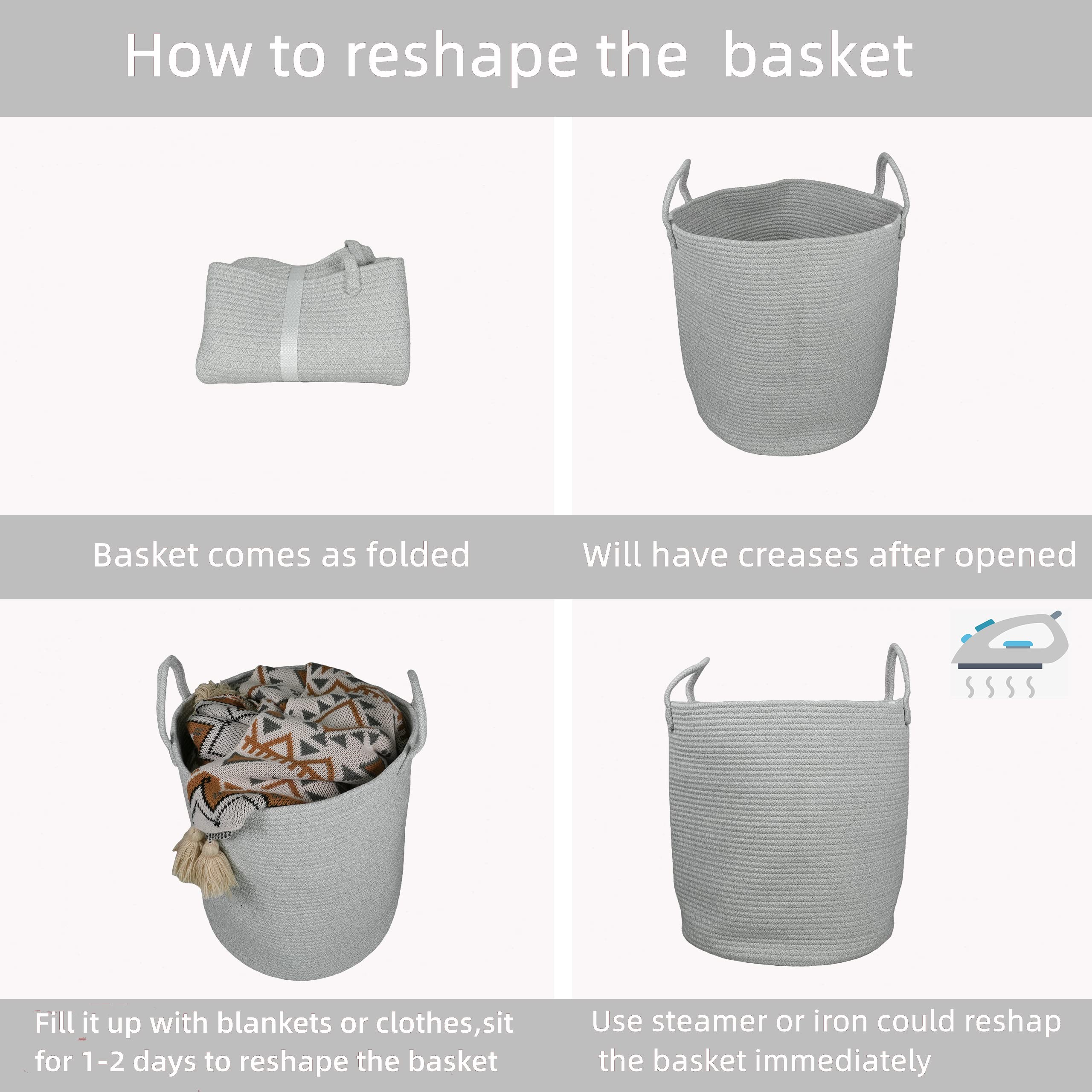 How to reshape the basket

Basket comes as folded

Will have creases after opened

Fill it up with blankets or clothes,sit for 1-2 days to reshape the basket

Use steamer or iron could reshap the basket immediately