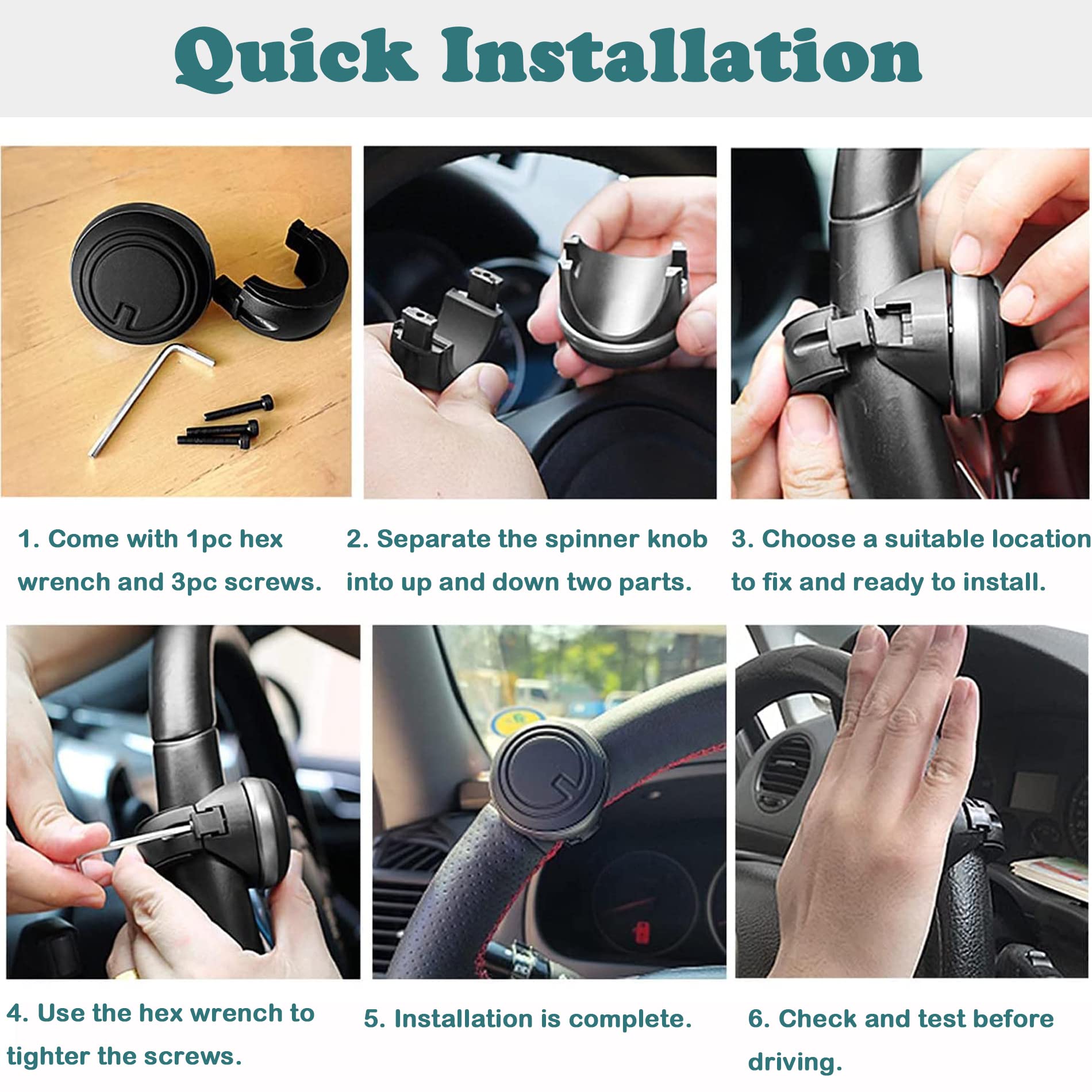 Quick Installation

1. Come with 1pc hex wrench and 3pc screws.

2. Separate the spinner knob into up and down two parts.

3. Choose a suitable location to fix and ready to install.

4. Use the hex wrench to tighter the screws.

5. Installation is complete.

6. Check and test before driving.