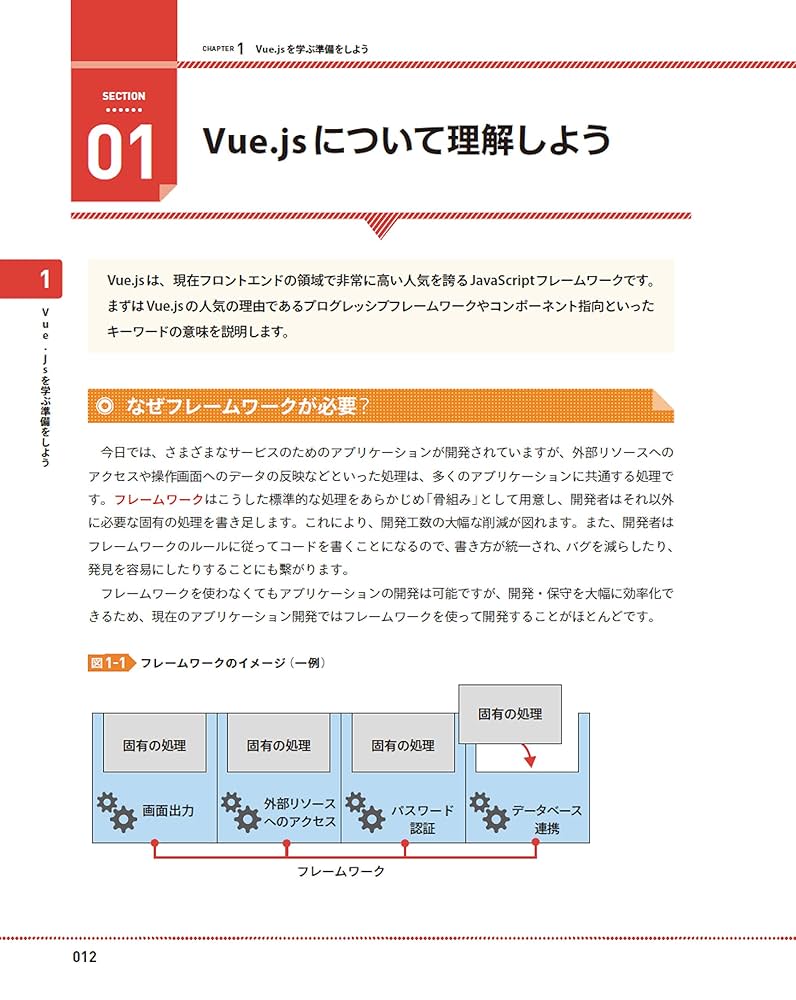 CHAPTER 1 Vue.jsを学ぶ準備をしよう

SECTION

01

Vue.jsについて理解しよう

1

Vue.jsを学ぶ準備をしよう

Vue.jsは、現在フロントエンドの領域で非常に高い人気を誇るJavaScriptフレームワークです。まずはVue.jsの人気の理由であるプログレッシブフレームワークやコンポーネント指向といったキーワードの意味を説明します。

なぜフレームワークが必要?

今日では、さまざまなサービスのためのアプリケーションが開発されていますが、外部リソースへのアクセスや操作画面へのデータの反映などといった処理は、多くのアプリケーションに共通する処理です。フレームワークはこうした標準的な処理をあらかじめ「骨組み」として用意し、開発者はそれ以外に必要な固有の処理を書き足します。これにより、開発工数の大幅な削減が図れます。また、開発者はフレームワークのルールに従ってコードを書くことになるので、書き方が統一され、バグを減らしたり、発見を容易にしたりすることにも繋がります。

フレームワークを使わなくてもアプリケーションの開発は可能ですが、開発・保守を大幅に効率化できるため、現在のアプリケーション開発ではフレームワークを使って開発することがほとんどです。

図1-1 フレームワークのイメージ(一例)

固有の処理
固有の処理
固有の処理
固有の処理
画面出力
外部リソースへのアクセス
パスワード認証
データベース連携
フレームワーク

012