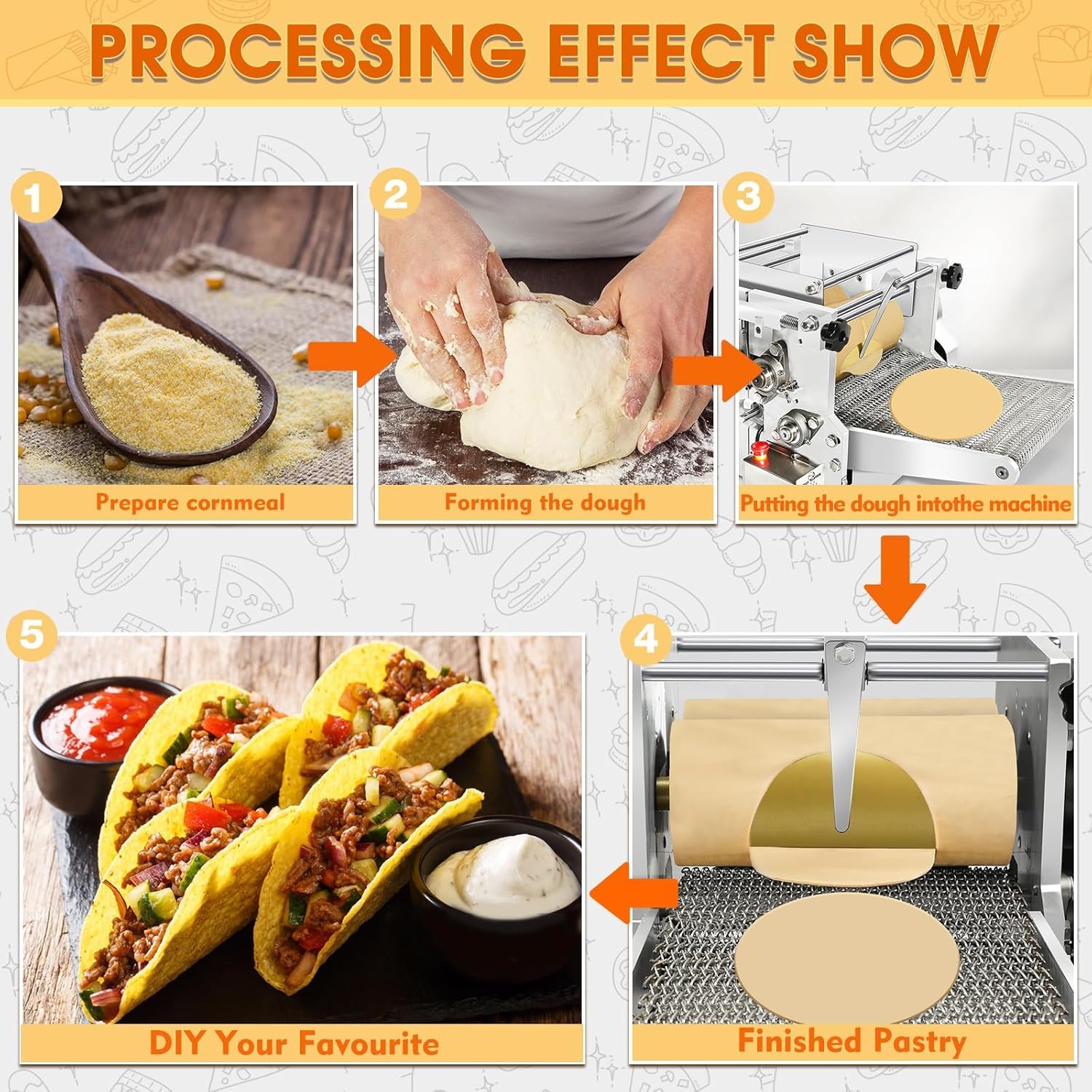 PROCESSING EFFECT SHOW

1
Prepare cornmeal

2
Forming the dough

3
Putting the dough intothe machine

4
Finished Pastry

5
DIY Your Favourite