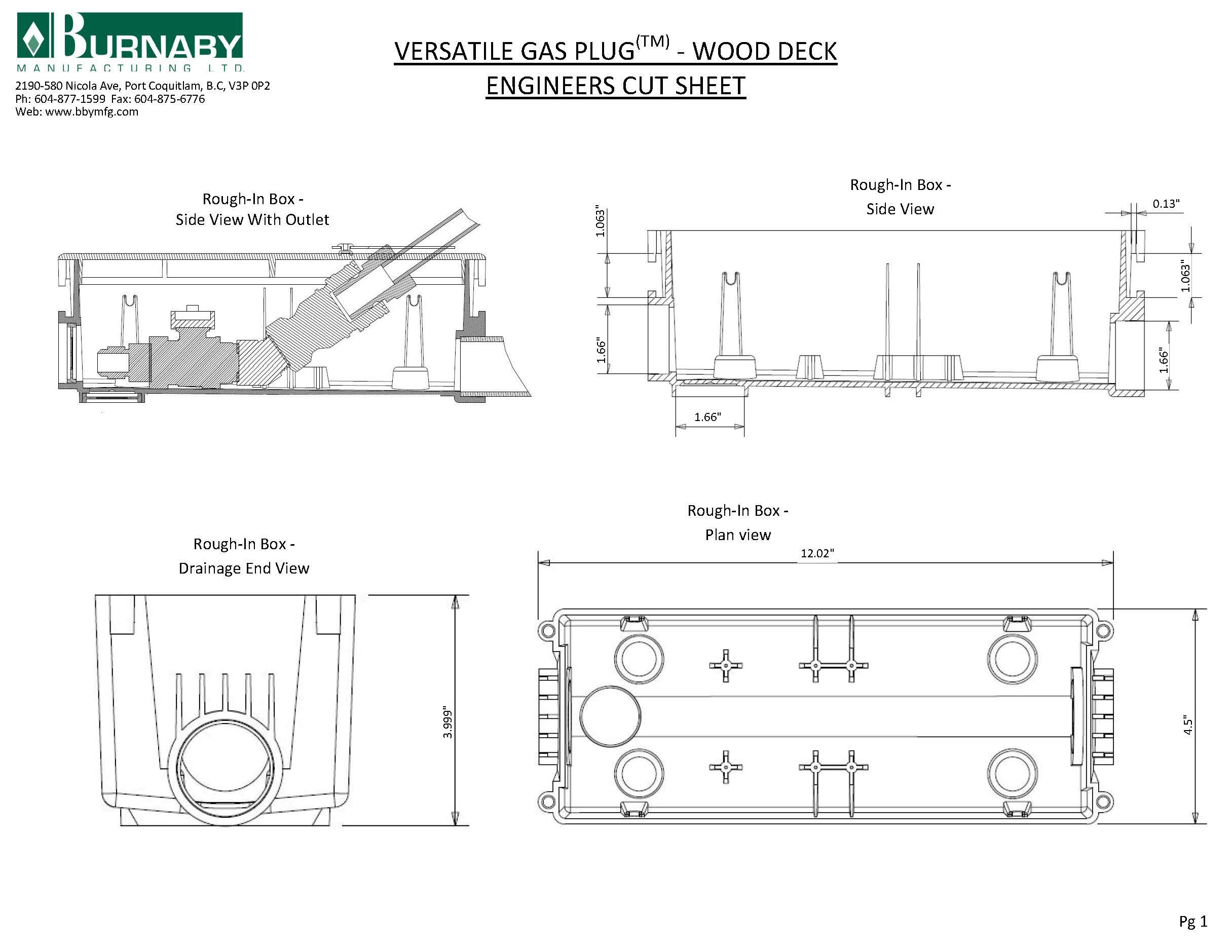 BURNABY
MANUFACTURING LTD.
2190-580 Nicola Ave, Port Coquitlam, B.C, V3P 0P2
Ph: 604-877-1599 Fax: 604-875-6776
Web: www.bbymfg.com

VERSATILE GAS PLUG$^{(TM)}$ - WOOD DECK
ENGINEERS CUT SHEET

Rough-In Box -
Side View With Outlet

Rough-In Box -
Side View

0.13"
1.063"
1.063"
1.66"
1.66"
1.66"

Rough-In Box -
Drainage End View

3.999"

Rough-In Box -
Plan view

12.02"
4.5"

Pg 1