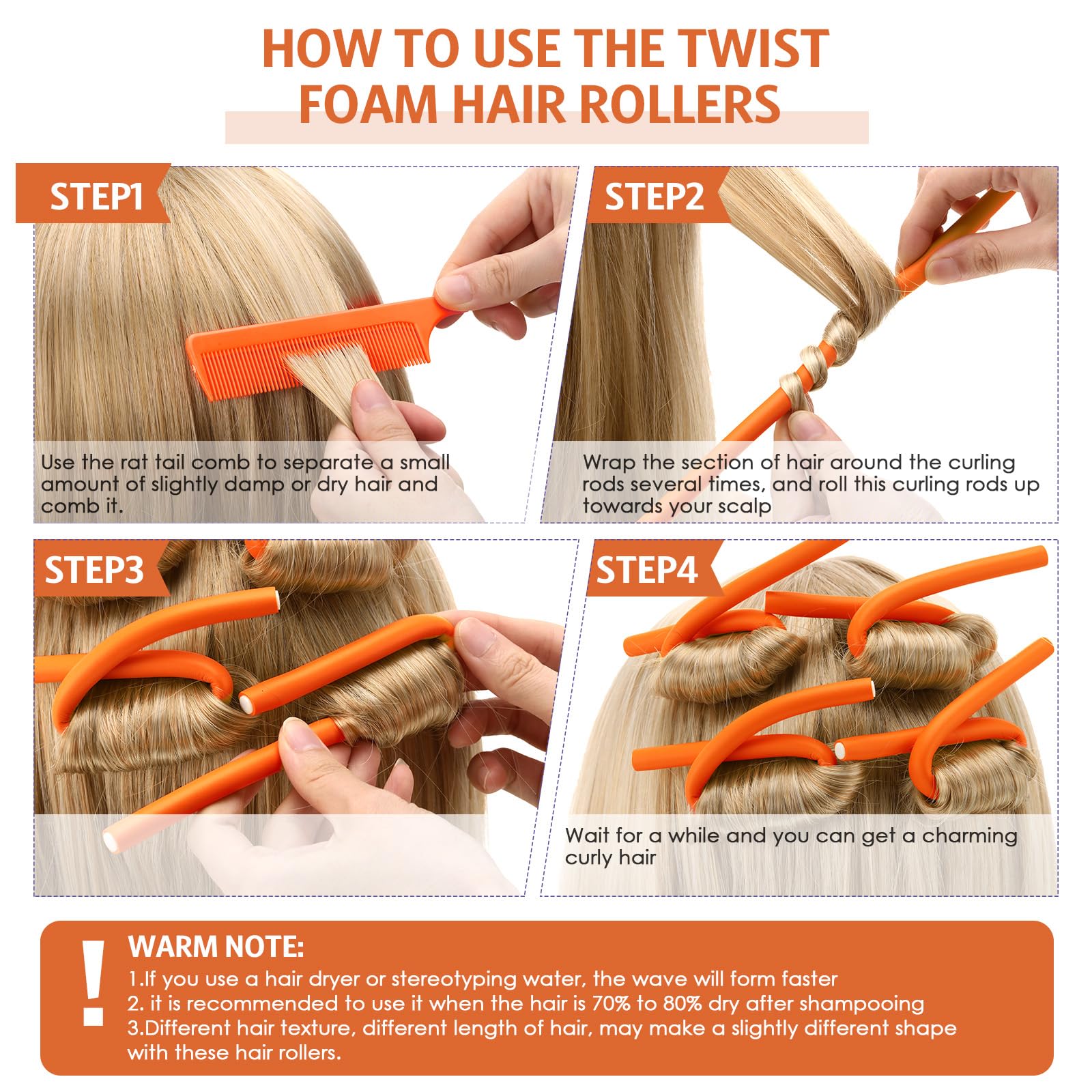 HOW TO USE THE TWIST FOAM HAIR ROLLERS

STEP1

Use the rat tail comb to separate a small amount of slightly damp or dry hair and comb it.

STEP2

Wrap the section of hair around the curling rods several times, and roll this curling rods up towards your scalp

STEP3

STEP4

Wait for a while and you can get a charming curly hair

!

WARM NOTE:

1.If you use a hair dryer or stereotyping water, the wave will form faster
2. it is recommended to use it when the hair is 70% to 80% dry after shampooing
3.Different hair texture, different length of hair, may make a slightly different shape with these hair rollers.