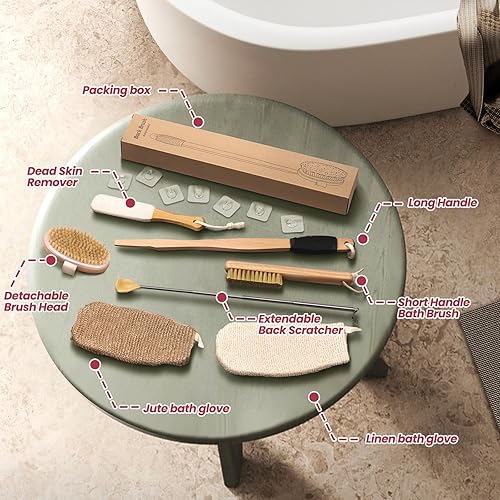 Packing box

Back Brush

Dead Skin Remover

Long Handle

Detachable Brush Head

Short Handle Bath Brush

Extendable Back Scratcher

Jute bath glove

Linen bath glove